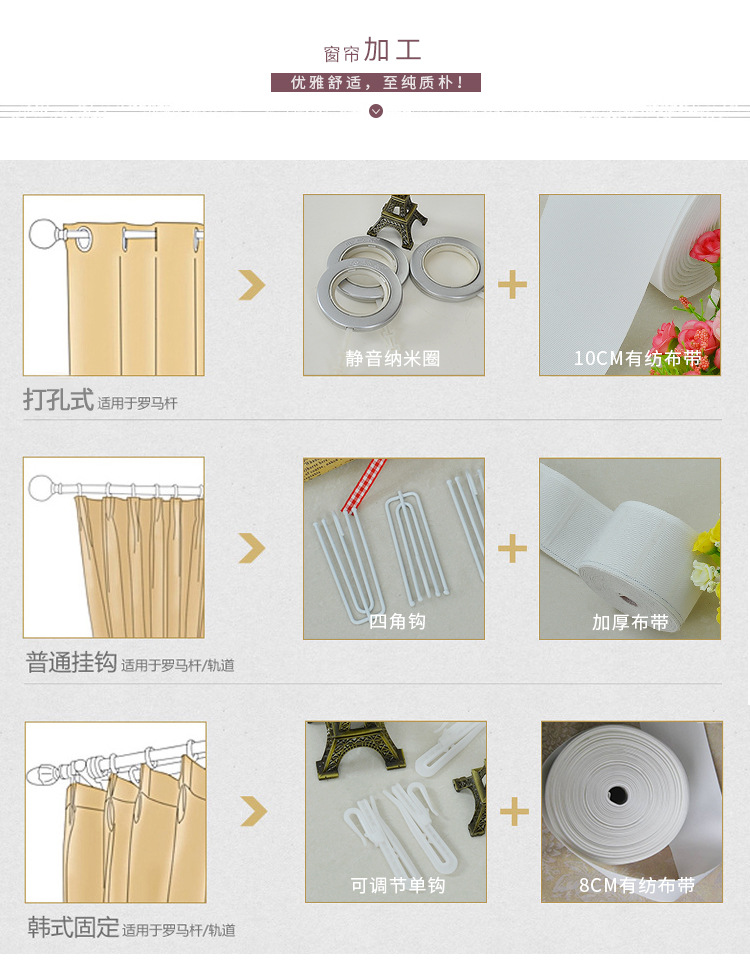 窗帘加工
优雅舒适，至纯质朴！

静音纳米圈
10CM有纺布带
打孔式 适用于罗马杆

四角钩
加厚布带
普通挂钩 适用于罗马杆/轨道

可调节单钩
8CM有纺布带
韩式固定 适用于罗马杆/轨道