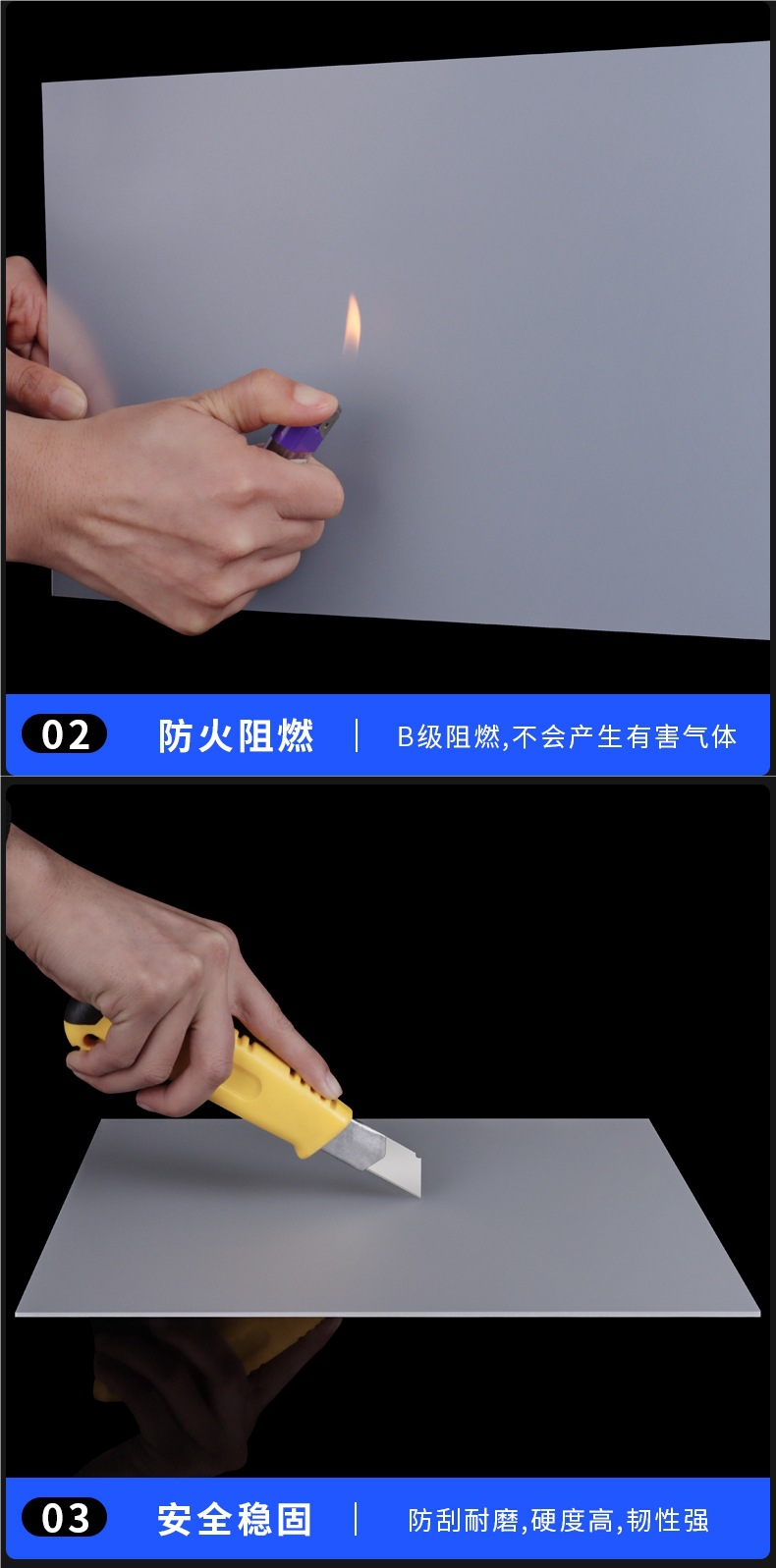 02 防火阻燃 | B级阻燃,不会产生有害气体

03 安全稳固 | 防刮耐磨,硬度高,韧性强