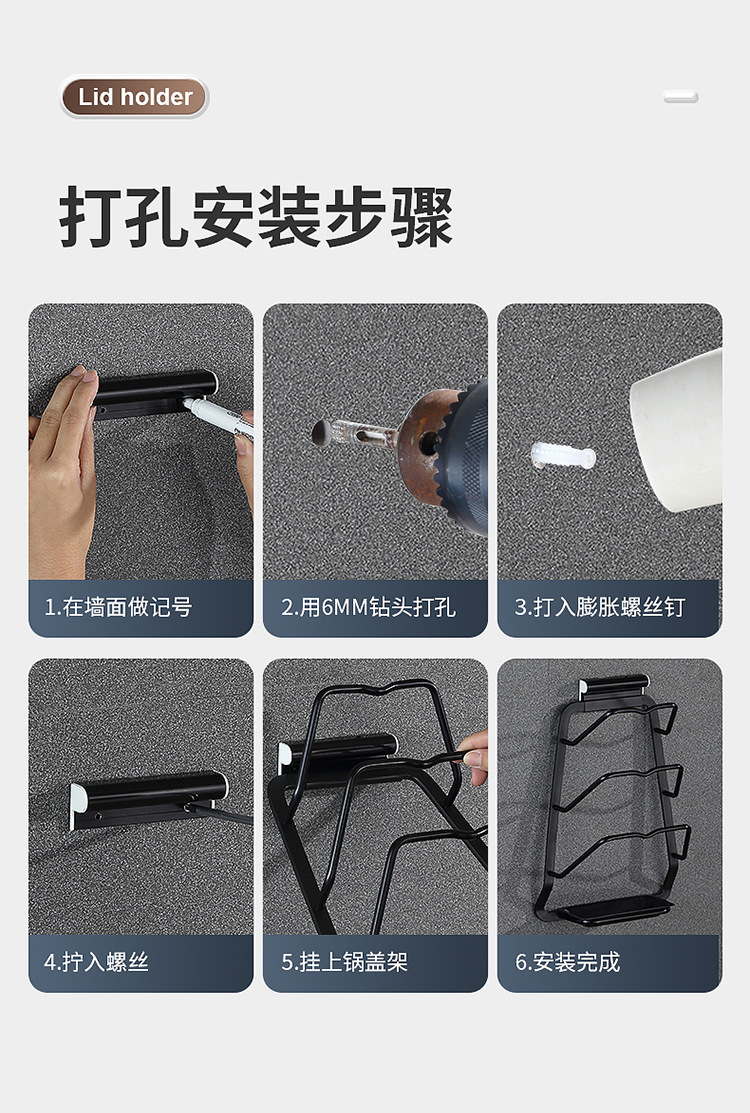 Lid holder

打孔安装步骤

1.在墙面做记号

2.用6MM钻头打孔

3.打入膨胀螺丝钉

4.拧入螺丝

5.挂上锅盖架

6.安装完成