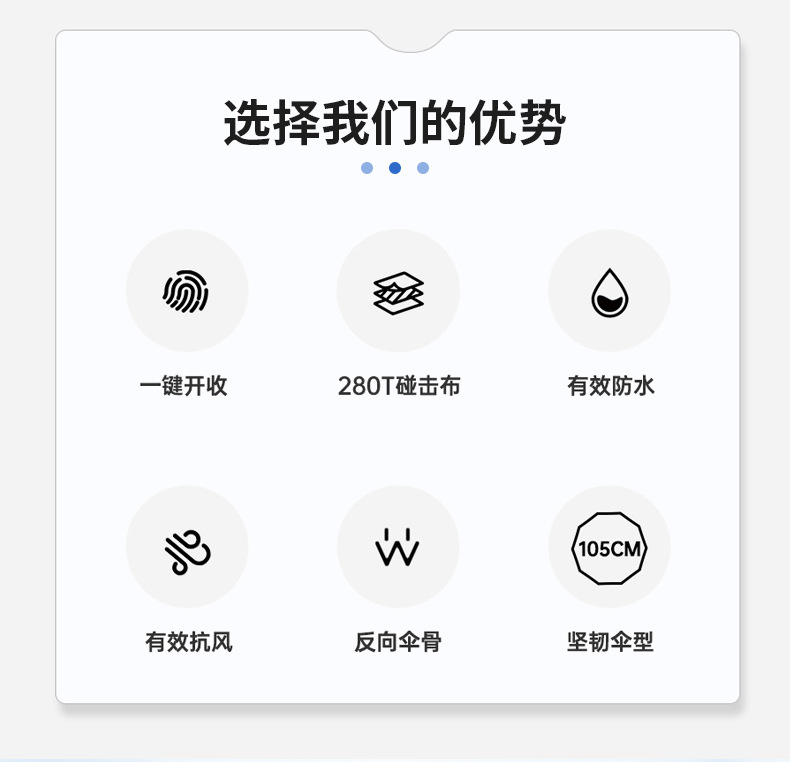 选择我们的优势

一键开收

280T碰击布

有效防水

有效抗风

反向伞骨

105CM

坚韧伞型