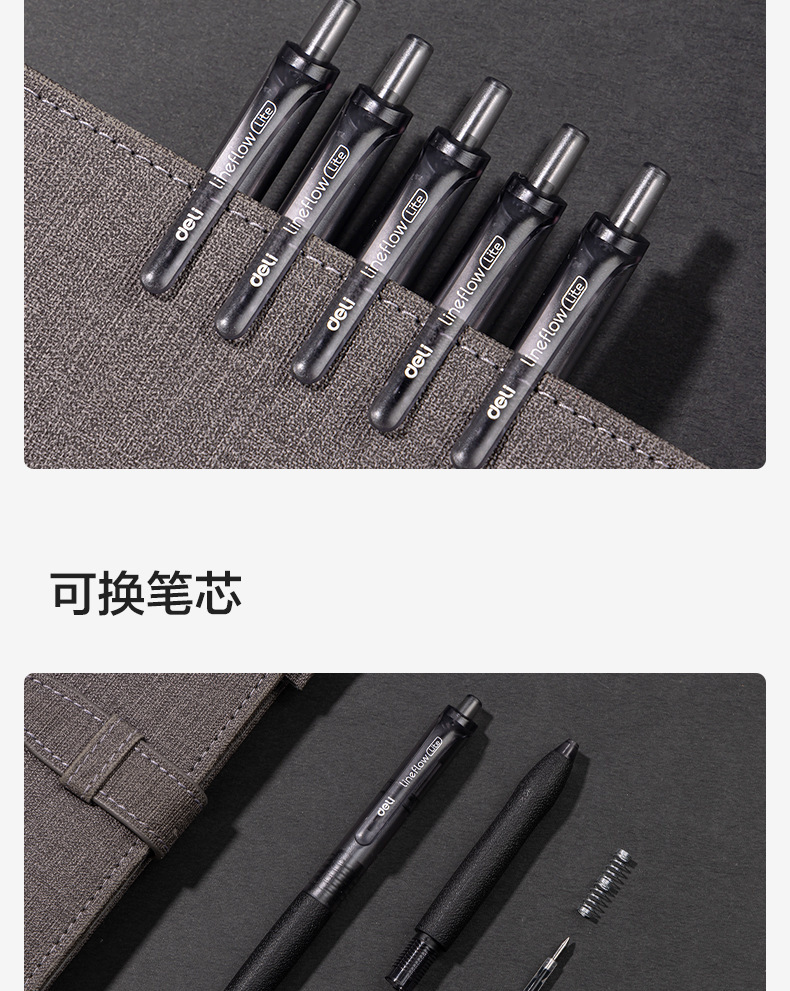 deli lineflow Lite
deli lineflow Lite
deli lineflow Lite
deli lineflow Lite
deli lineflow Lite

可换笔芯

deli lineflow Lite