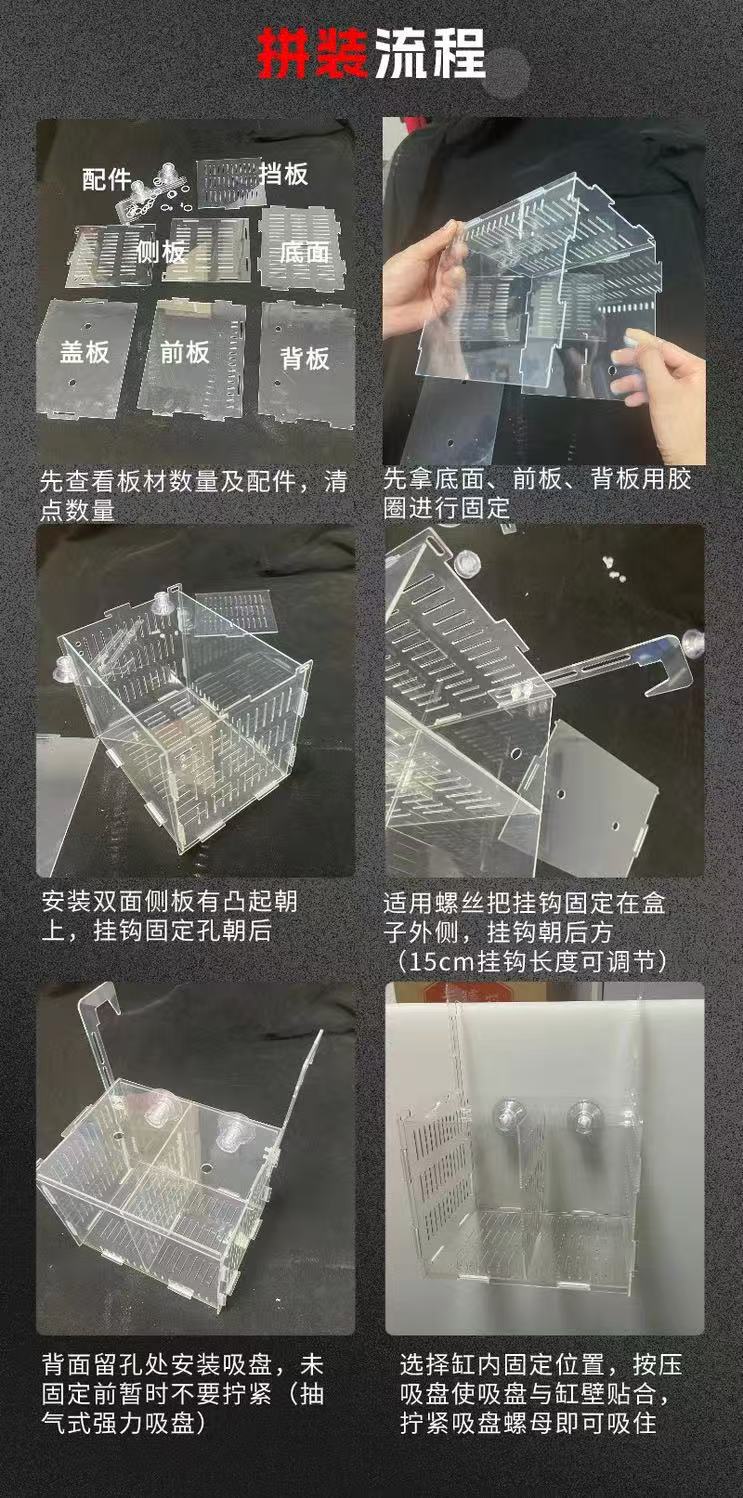 拼装流程

配件 挡板
侧板 底面
盖板 前板 背板

先查看板材数量及配件，清点数量

先拿底面、前板、背板用胶圈进行固定

安装双面侧板有凸起朝上，挂钩固定孔朝后

适用螺丝把挂钩固定在盒子外侧，挂钩朝后方（15cm挂钩长度可调节）

背面留孔处安装吸盘，未固定前暂时不要拧紧（抽气式强力吸盘）

选择缸内固定位置，按压吸盘使吸盘与缸壁贴合，拧紧吸盘螺母即可吸住