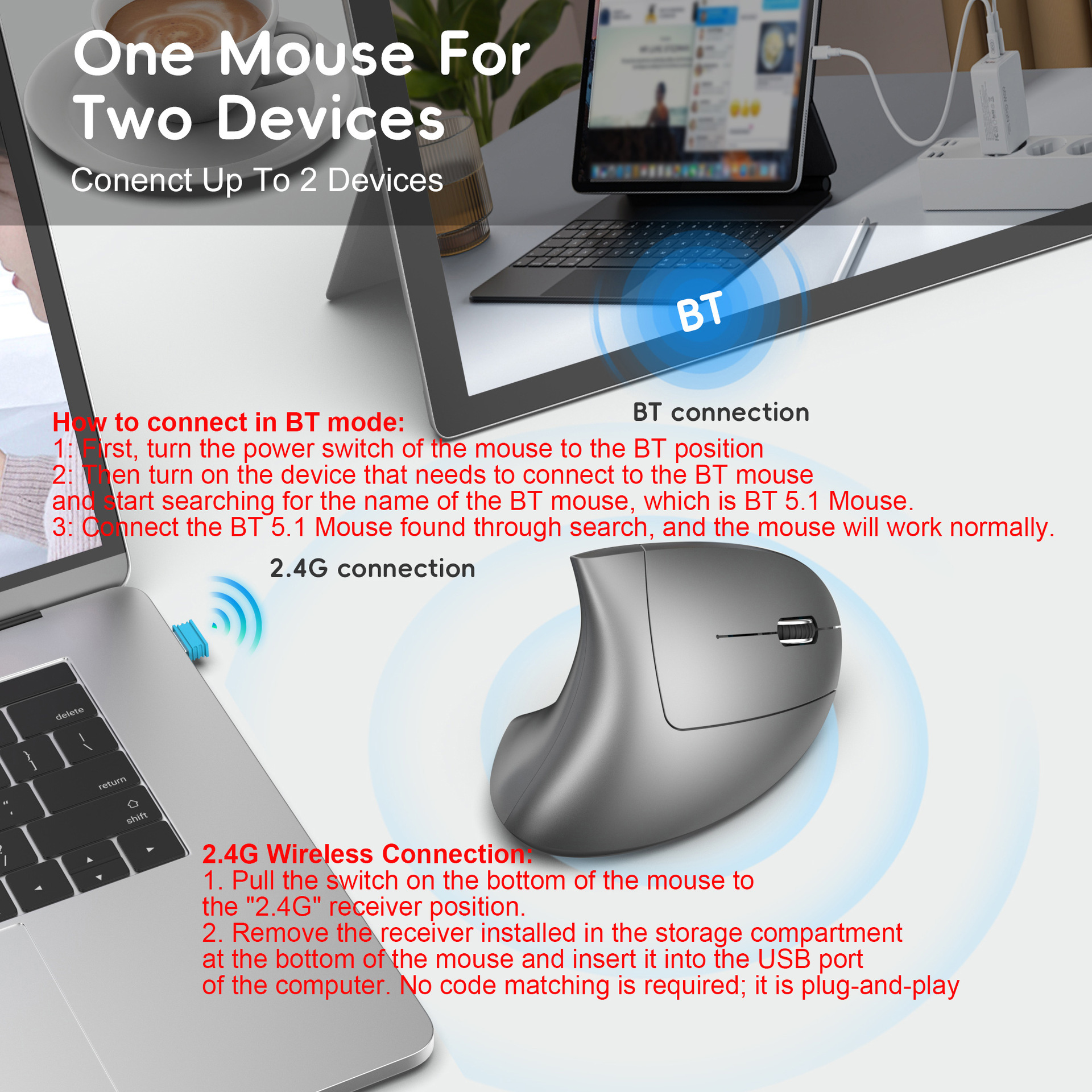 One Mouse For Two Devices

Conenct Up To 2 Devices

BT

BT connection

How to connect in BT mode:
1: First, turn the power switch of the mouse to the BT position
2: Then turn on the device that needs to connect to the BT mouse and start searching for the name of the BT mouse, which is BT 5.1 Mouse.
3: Connect the BT 5.1 Mouse found through search, and the mouse will work normally.

2.4G connection

delete
return
shift

2.4G Wireless Connection:
1. Pull the switch on the bottom of the mouse to the "2.4G" receiver position.
2. Remove the receiver installed in the storage compartment at the bottom of the mouse and insert it into the USB port of the computer. No code matching is required; it is plug-and-play