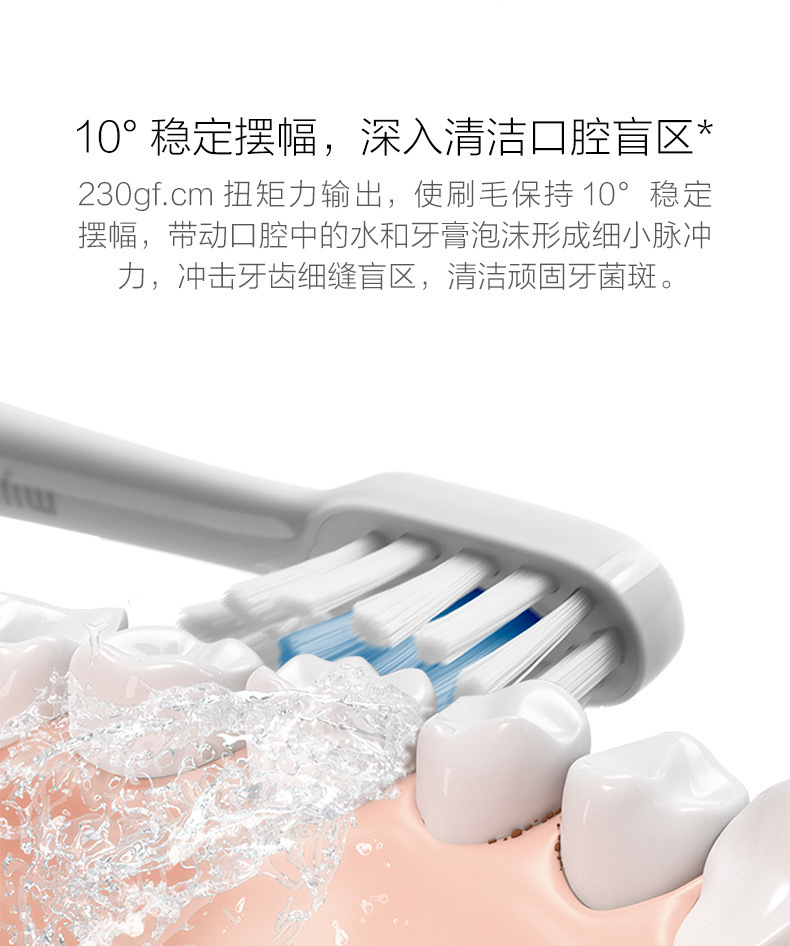 10° 稳定摆幅，深入清洁口腔盲区*

230gf.cm 扭矩力输出，使刷毛保持 10° 稳定摆幅，带动口腔中的水和牙膏泡沫形成细小脉冲力，冲击牙齿细缝盲区，清洁顽固牙菌斑。