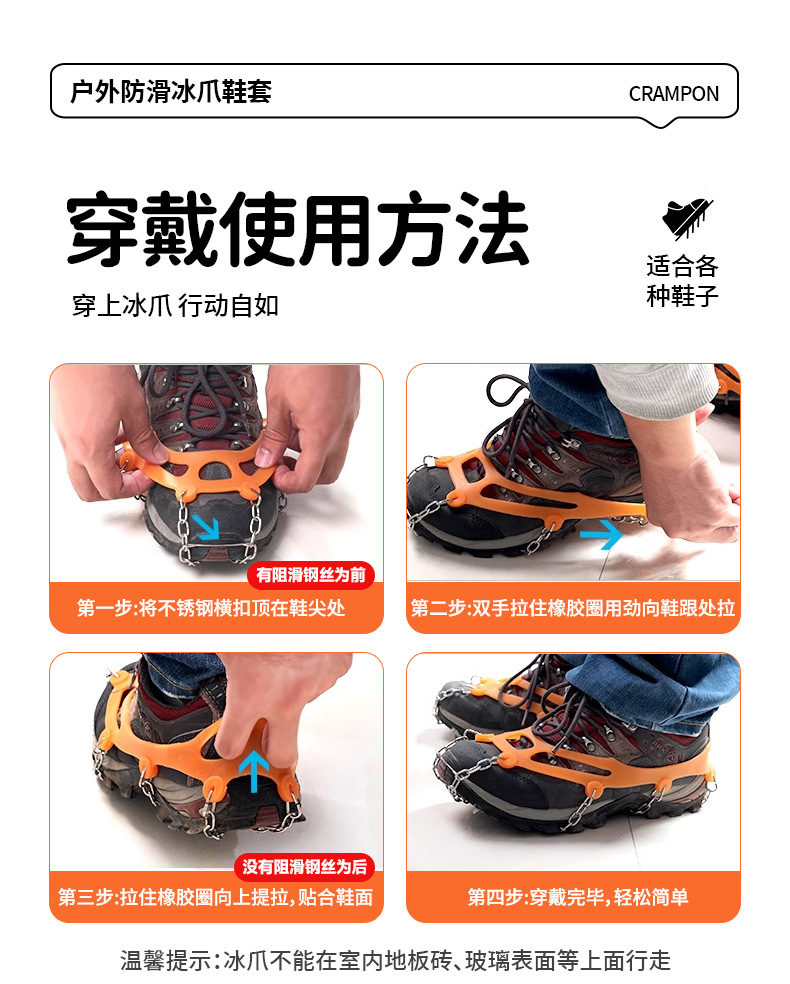 户外防滑冰爪鞋套

CRAMPON

穿戴使用方法

穿上冰爪 行动自如

适合各种鞋子

有阻滑钢丝为前

第一步:将不锈钢横扣顶在鞋尖处

第二步:双手拉住橡胶圈用劲向鞋跟处拉

没有阻滑钢丝为后

第三步:拉住橡胶圈向上提拉,贴合鞋面

第四步:穿戴完毕,轻松简单

温馨提示:冰爪不能在室内地板砖、玻璃表面等上面行走