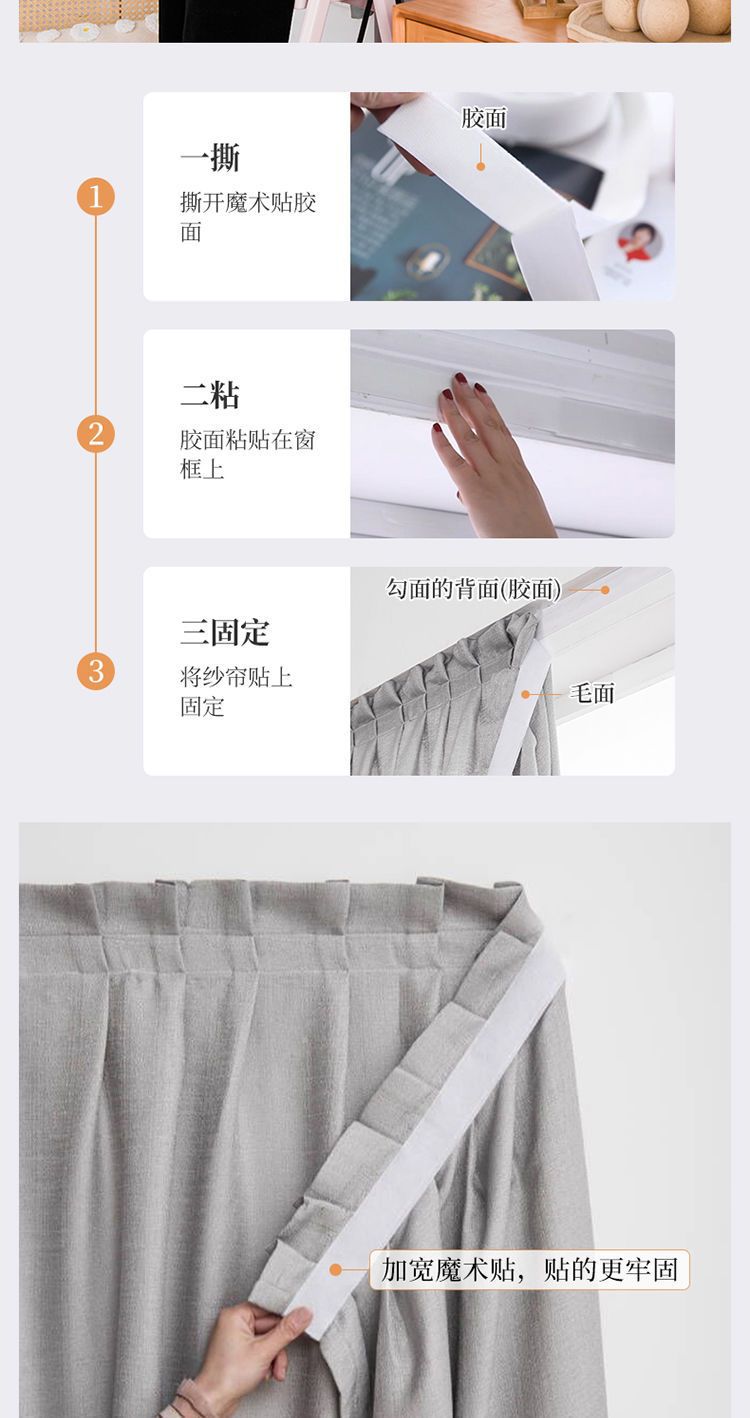 1
一撕
撕开魔术贴胶面
胶面

2
二粘
胶面粘贴在窗框上

3
三固定
将纱帘贴上固定
勾面的背面(胶面)
毛面

加宽魔术贴，贴的更牢固