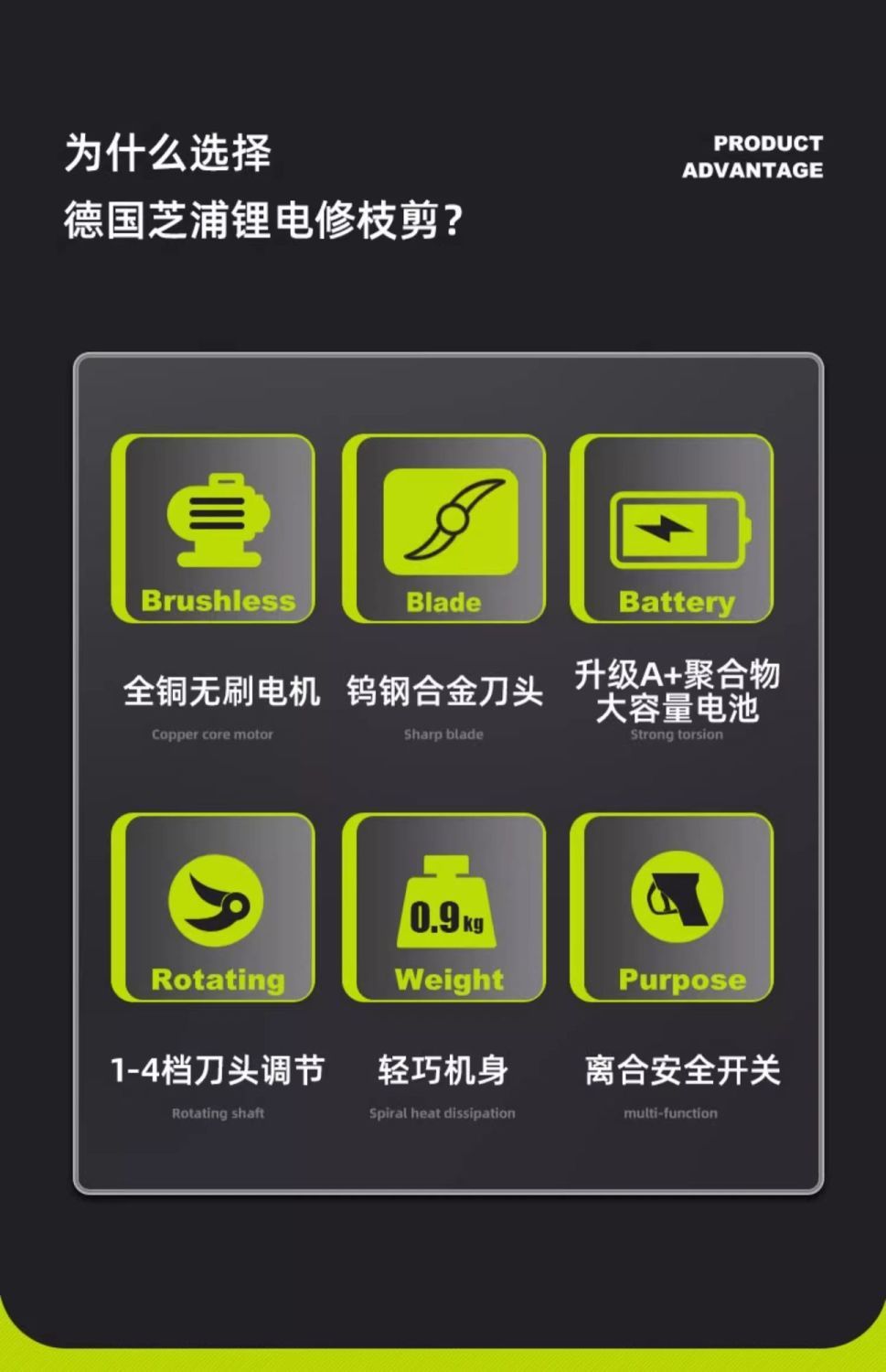 为什么选择
德国芝浦锂电修枝剪?

PRODUCT
ADVANTAGE

Brushless

全铜无刷电机

Copper core motor

Blade

钨钢合金刀头

Sharp blade

Battery

升级A+聚合物
大容量电池

Strong torsion

Rotating

1-4档刀头调节

Rotating shaft

0.9kg

Weight

轻巧机身

Spiral heat dissipation

Purpose

离合安全开关

multi-function