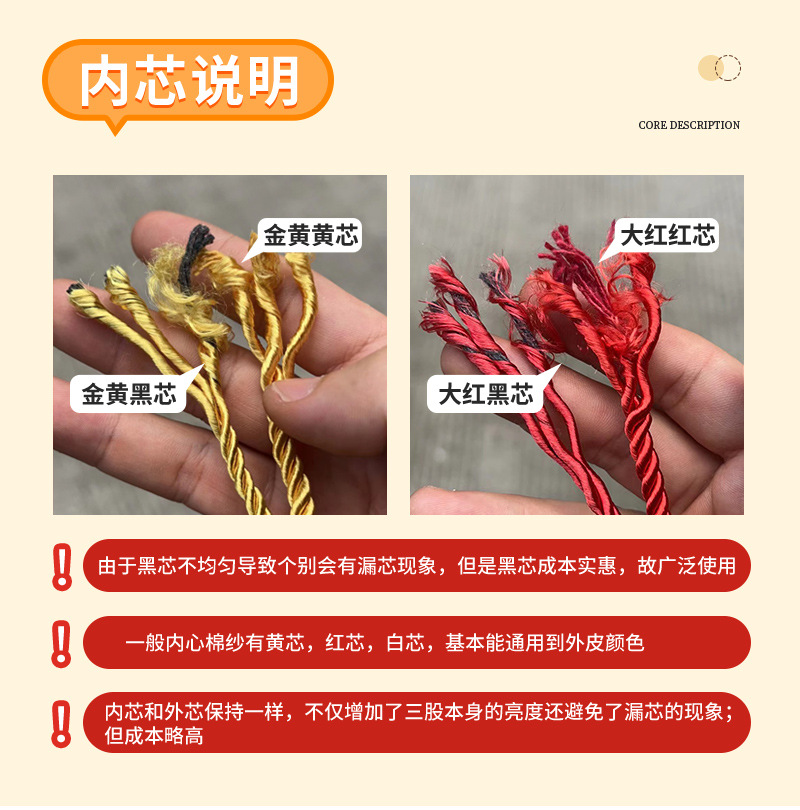 内芯说明

CORE DESCRIPTION

金黄黄芯

金黄黑芯

大红红芯

大红黑芯

由于黑芯不均匀导致个别会有漏芯现象，但是黑芯成本实惠，故广泛使用

一般内心棉纱有黄芯，红芯，白芯，基本能通用到外皮颜色

内芯和外芯保持一样，不仅增加了三股本身的亮度还避免了漏芯的现象；但成本略高