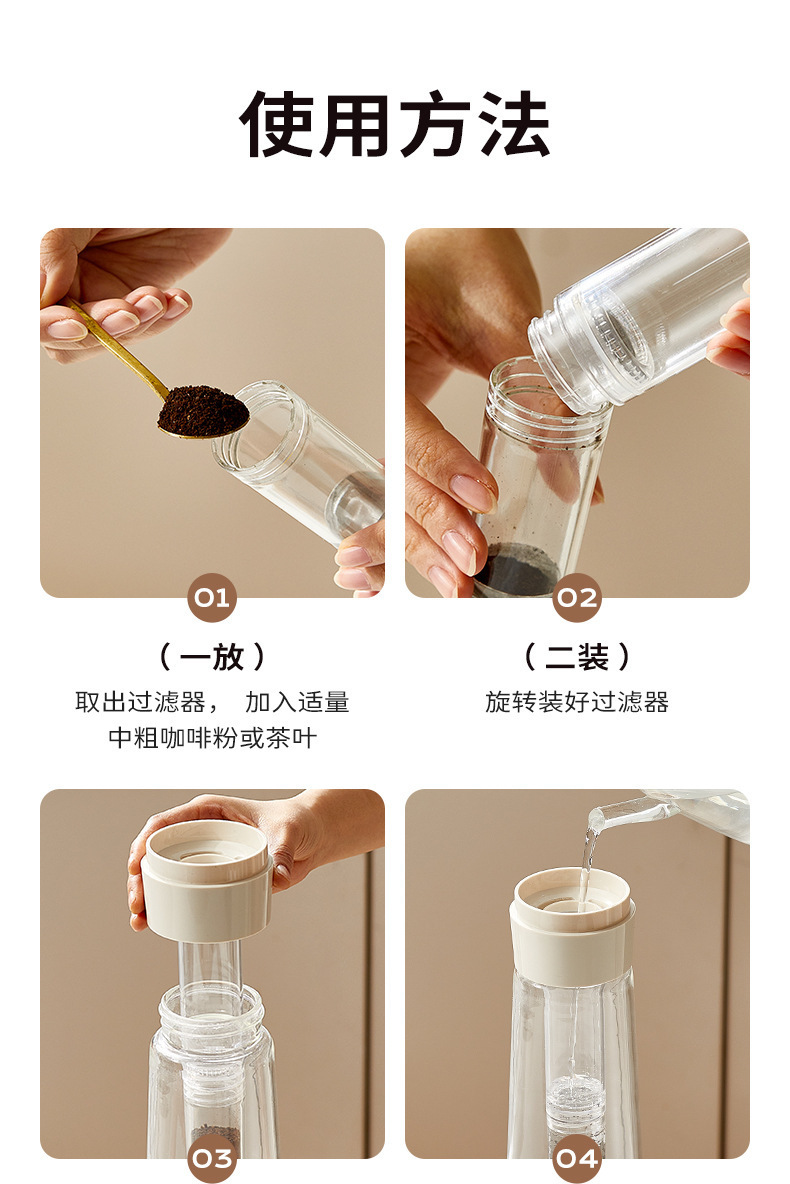 使用方法

01

（一放）

取出过滤器， 加入适量中粗咖啡粉或茶叶

02

（二装）

旋转装好过滤器

03

04