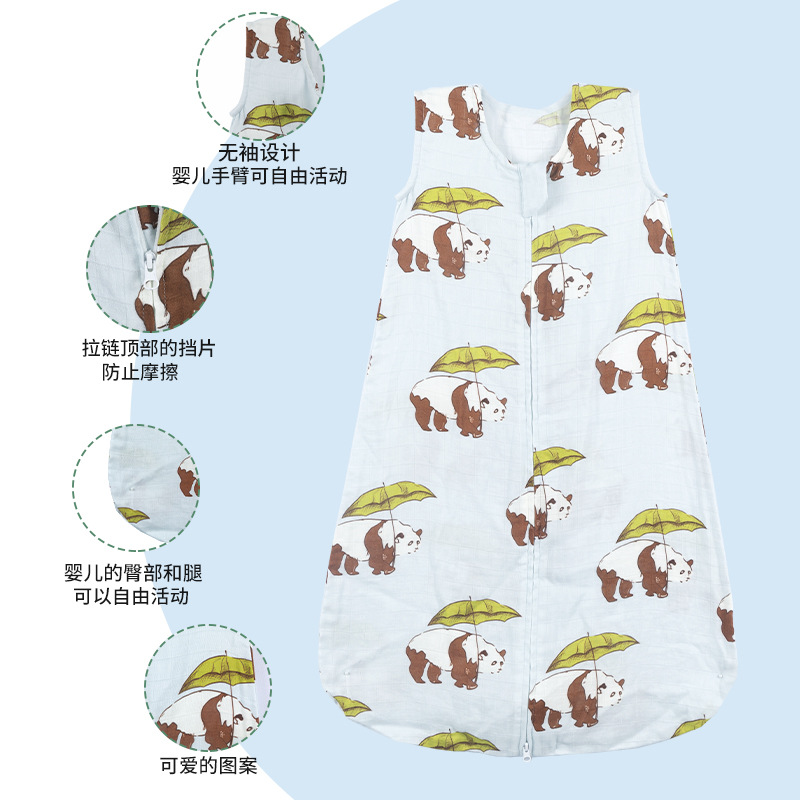 无袖设计
婴儿手臂可自由活动

拉链顶部的挡片
防止摩擦

婴儿的臀部和腿
可以自由活动

可爱的图案