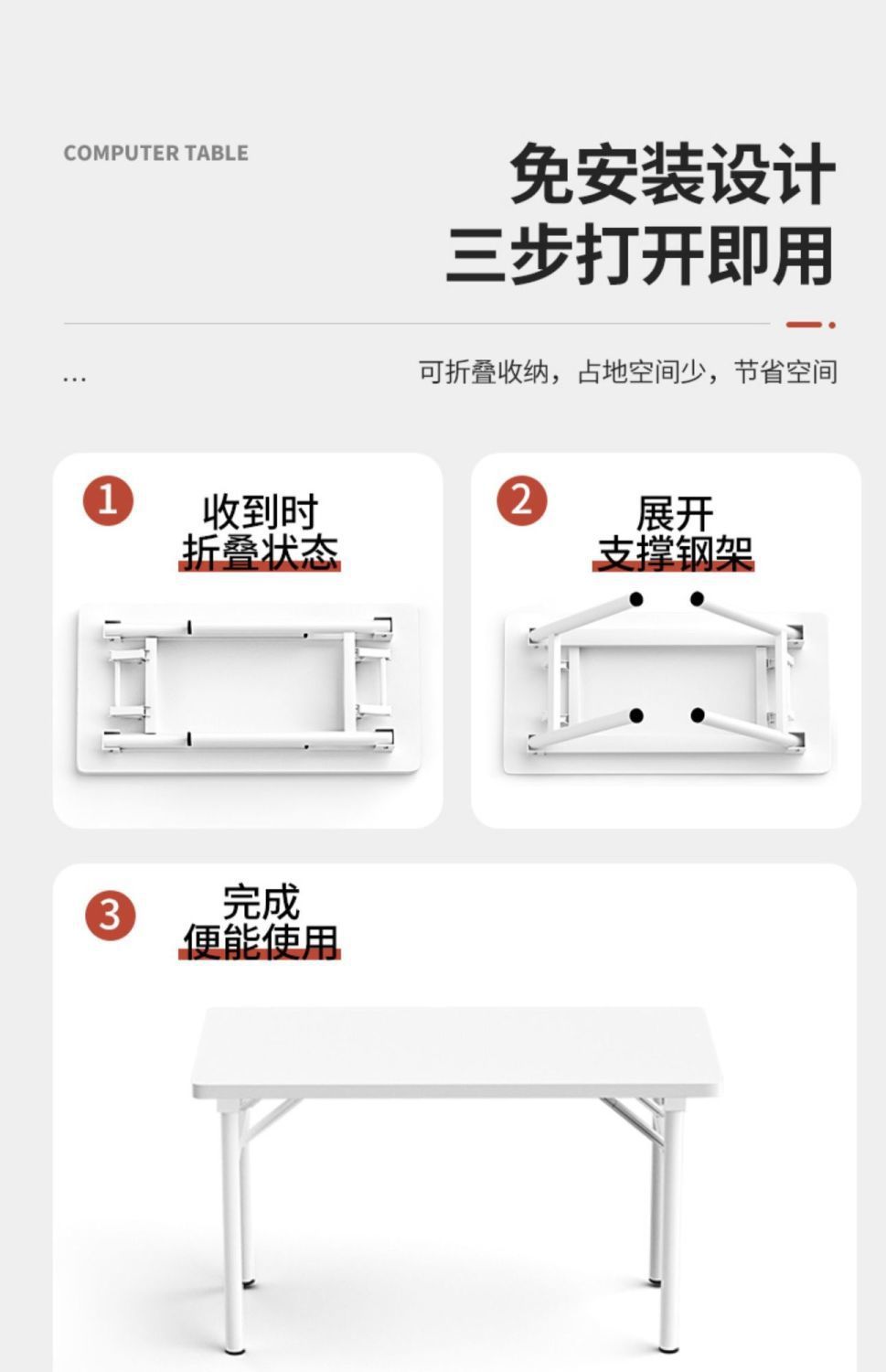 COMPUTER TABLE

免安装设计
三步打开即用

...

可折叠收纳，占地空间少，节省空间

1
收到时
折叠状态

2
展开
支撑钢架

3
完成
便能使用