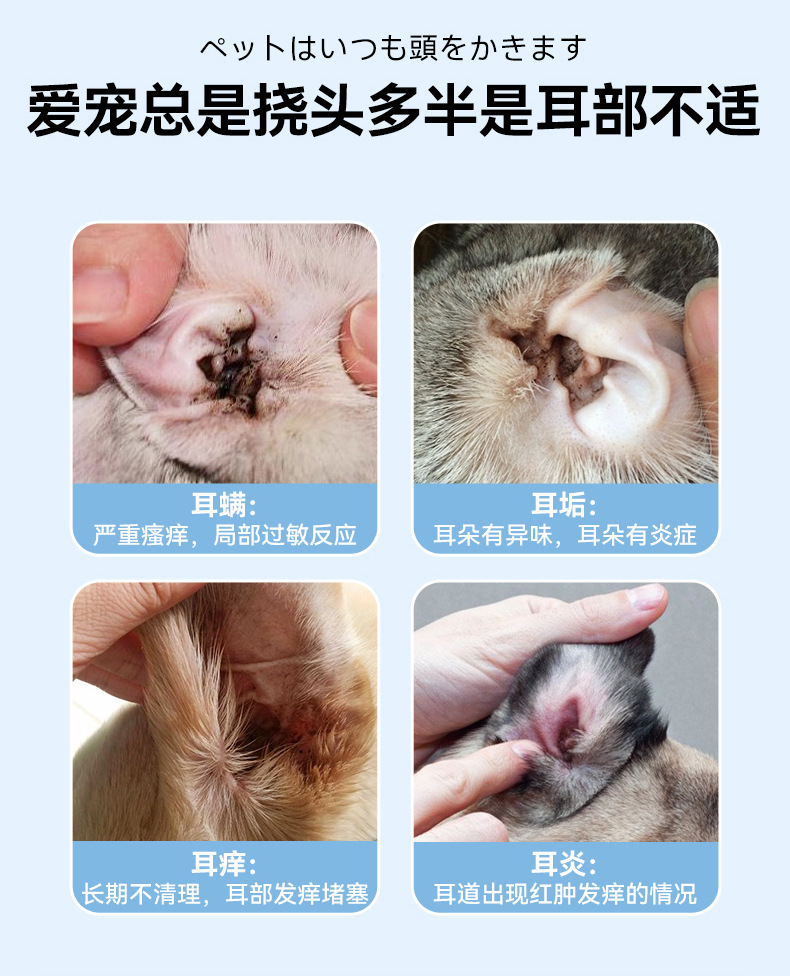 ペットはいつも頭をかきます

爱宠总是挠头多半是耳部不适

耳螨:
严重瘙痒，局部过敏反应

耳垢:
耳朵有异味，耳朵有炎症

耳痒:
长期不清理，耳部发痒堵塞

耳炎:
耳道出现红肿发痒的情况