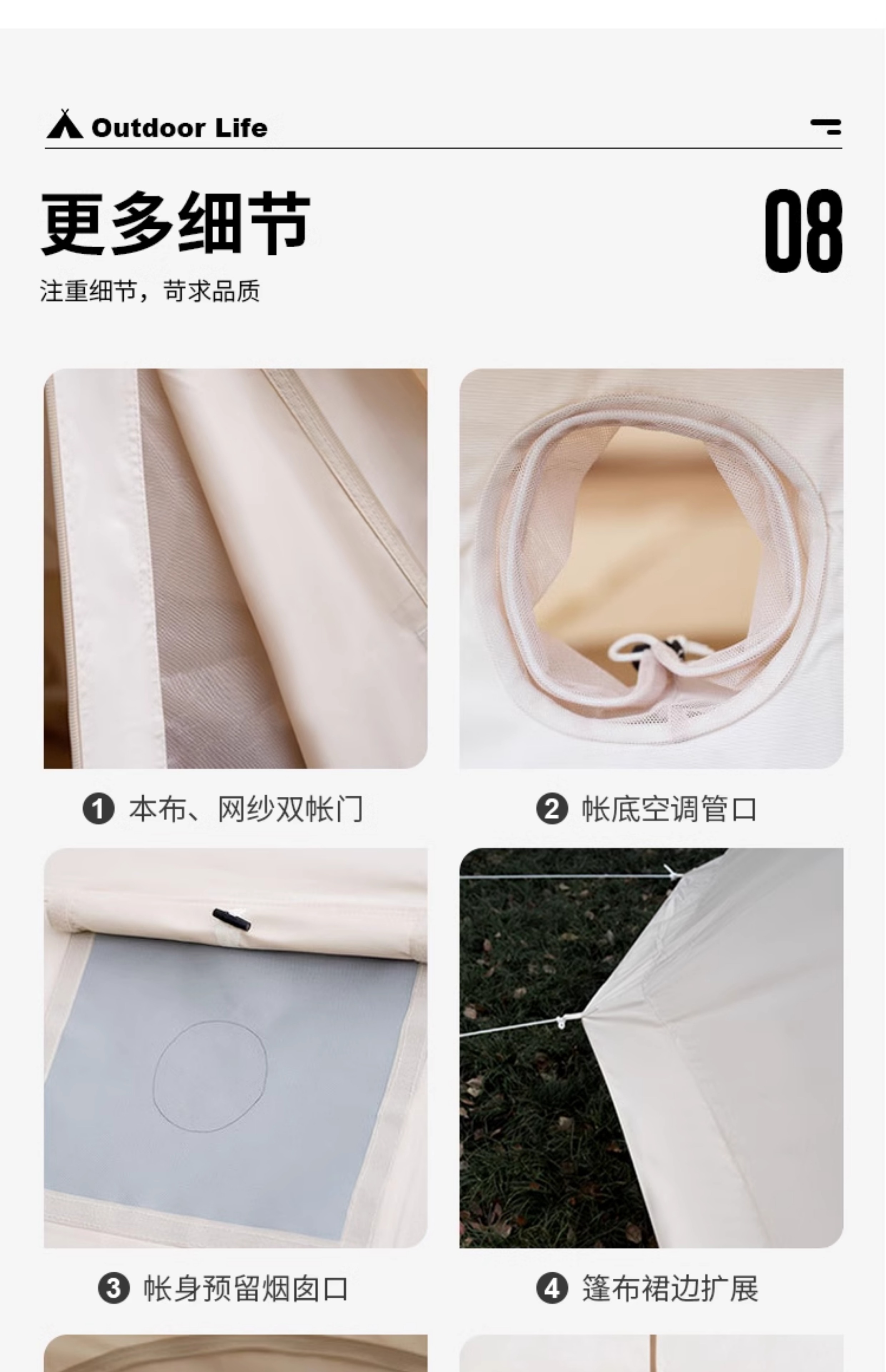 Outdoor Life

更多细节

08

注重细节，苛求品质

❶ 本布、网纱双帐门

❷ 帐底空调管口

❸ 帐身预留烟囱口

❹ 篷布裙边扩展