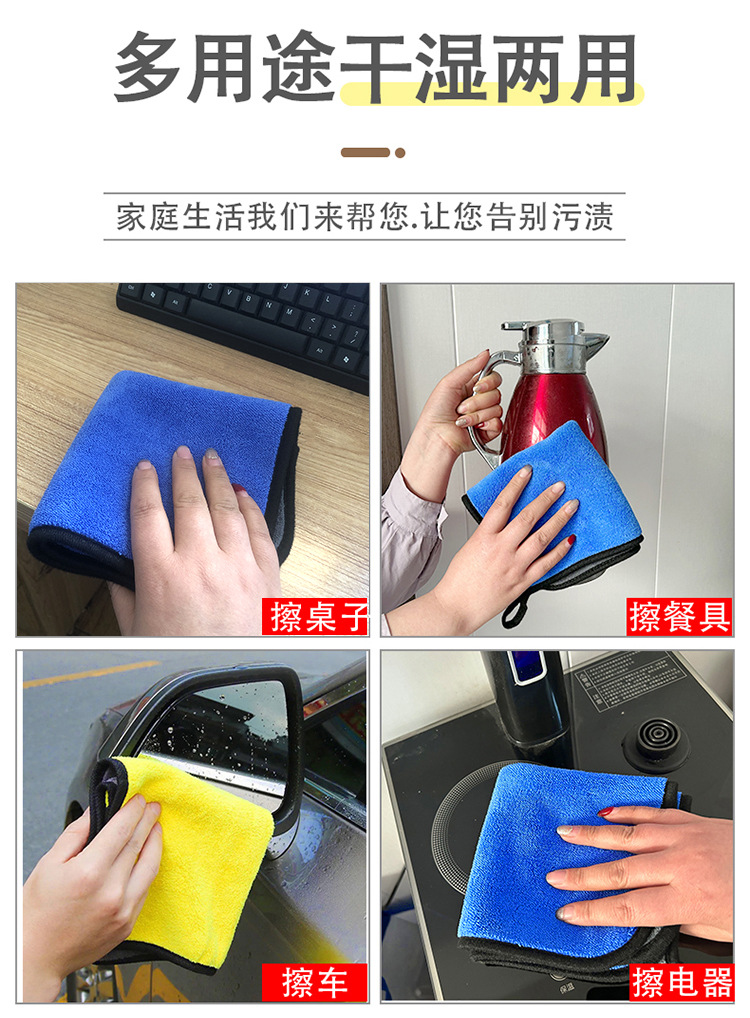 多用途干湿两用

家庭生活我们来帮您.让您告别污渍

擦桌子

擦餐具

擦车

擦电器