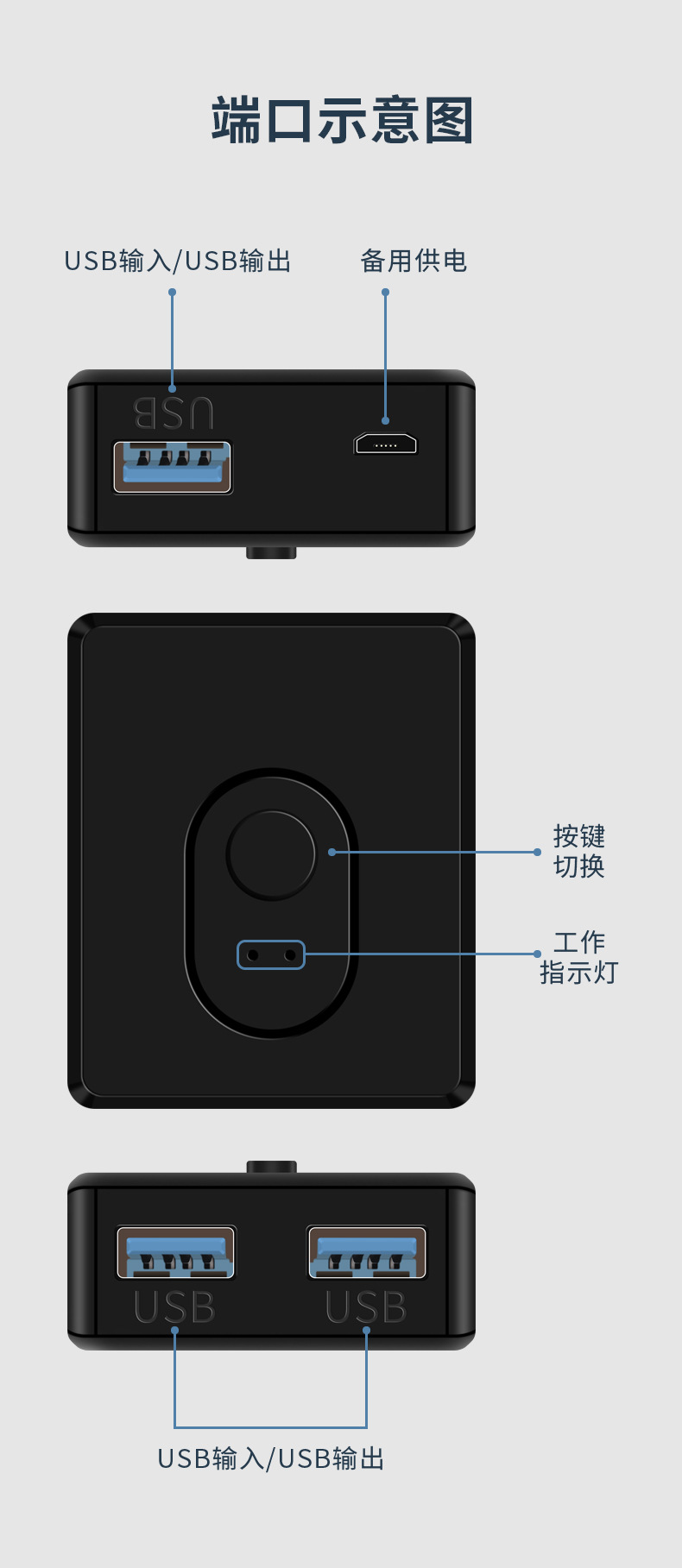 端口示意图

USB输入/USB输出

备用供电

USB

按键切换

工作指示灯

USB

USB

USB输入/USB输出