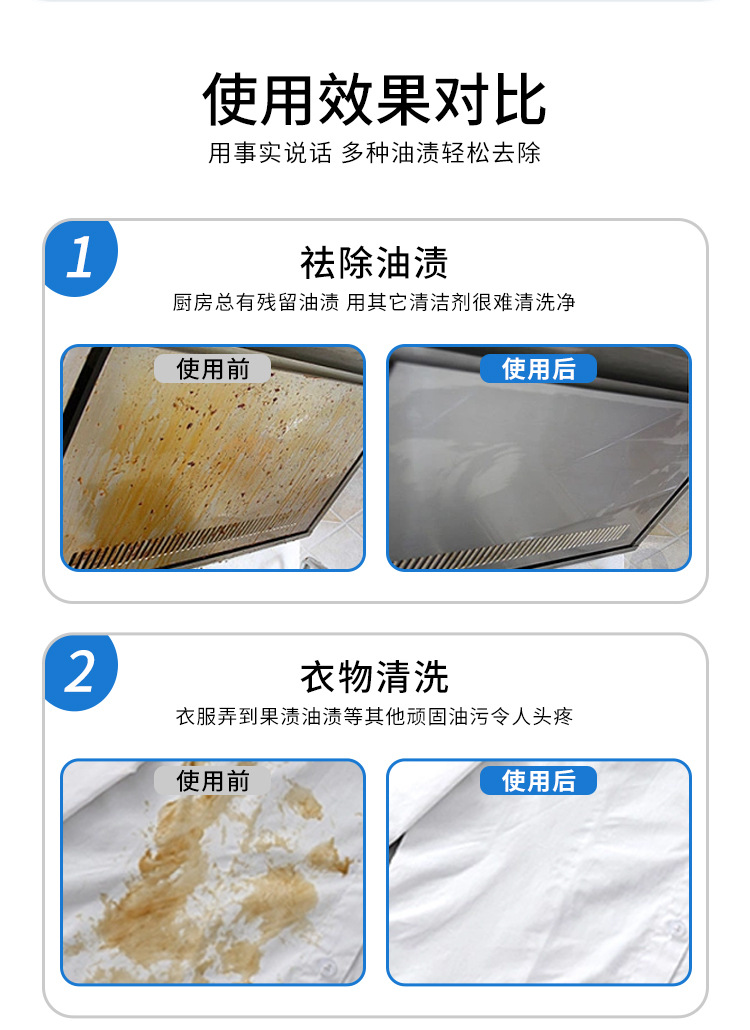 使用效果对比

用事实说话 多种油渍轻松去除

1

祛除油渍

厨房总有残留油渍 用其它清洁剂很难清洗净

使用前

使用后

2

衣物清洗

衣服弄到果渍油渍等其他顽固油污令人头疼

使用前

使用后