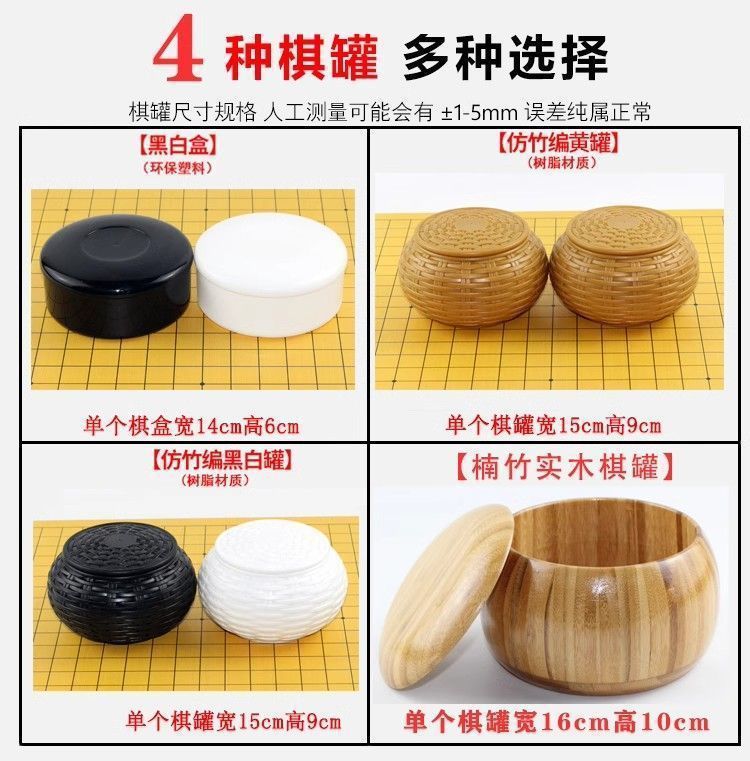 4 种棋罐 多种选择

棋罐尺寸规格 人工测量可能会有 ±1-5mm 误差纯属正常

【黑白盒】
（环保塑料）

单个棋盒宽14cm高6cm

【仿竹编黄罐】
（树脂材质）

单个棋罐宽15cm高9cm

【仿竹编黑白罐】
（树脂材质）

单个棋罐宽15cm高9cm

【楠竹实木棋罐】

单个棋罐宽16cm高10cm