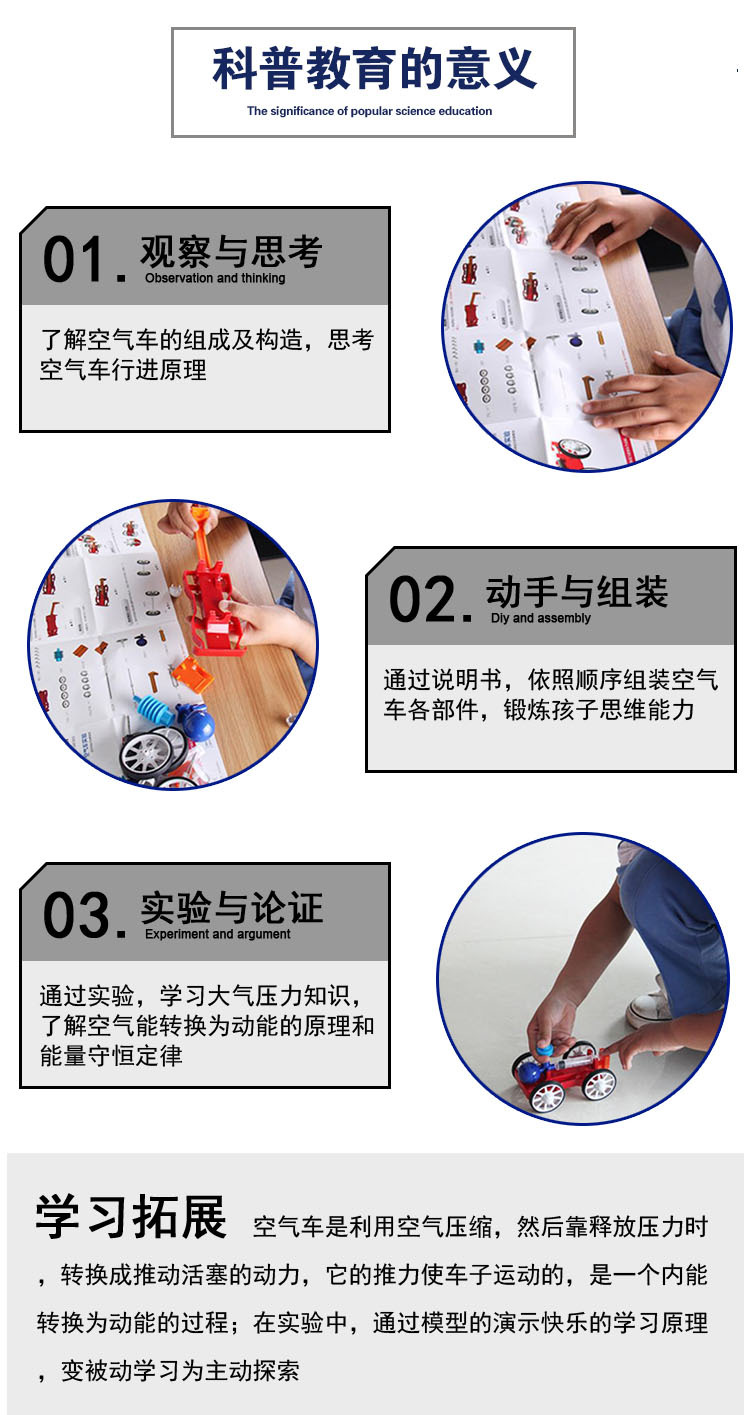 科普教育的意义
The significance of popular science education

01. 观察与思考
Observation and thinking

了解空气车的组成及构造，思考空气车行进原理

02. 动手与组装
Diy and assembly

通过说明书，依照顺序组装空气车各部件，锻炼孩子思维能力

03. 实验与论证
Experiment and argument

通过实验，学习大气压力知识，了解空气能转换为动能的原理和能量守恒定律

学习拓展 空气车是利用空气压缩，然后靠释放压力时，转换成推动活塞的动力，它的推力使车子运动的，是一个内能转换为动能的过程；在实验中，通过模型的演示快乐的学习原理，变被动学习为主动探索