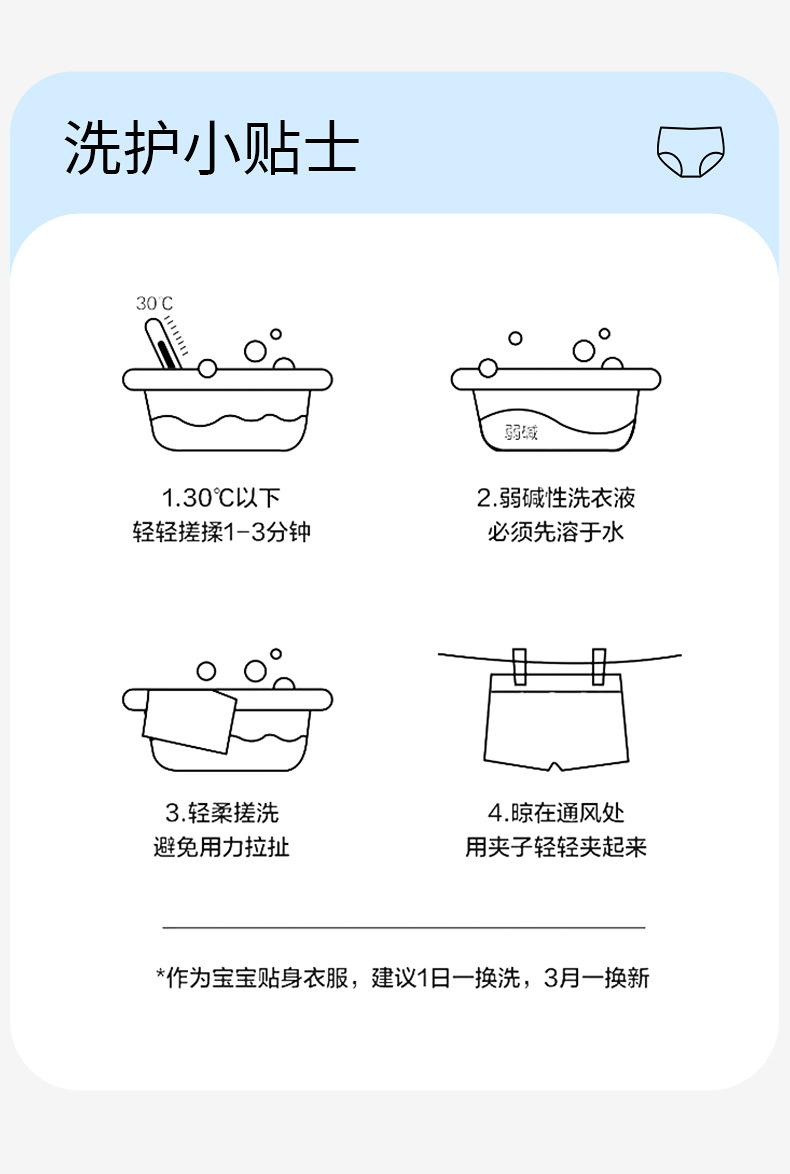 洗护小贴士

30℃

1.30℃以下
轻轻搓揉1-3分钟

弱碱

2.弱碱性洗衣液
必须先溶于水

3.轻柔搓洗
避免用力拉扯

4.晾在通风处
用夹子轻轻夹起来

*作为宝宝贴身衣服，建议1日一换洗，3月一换新