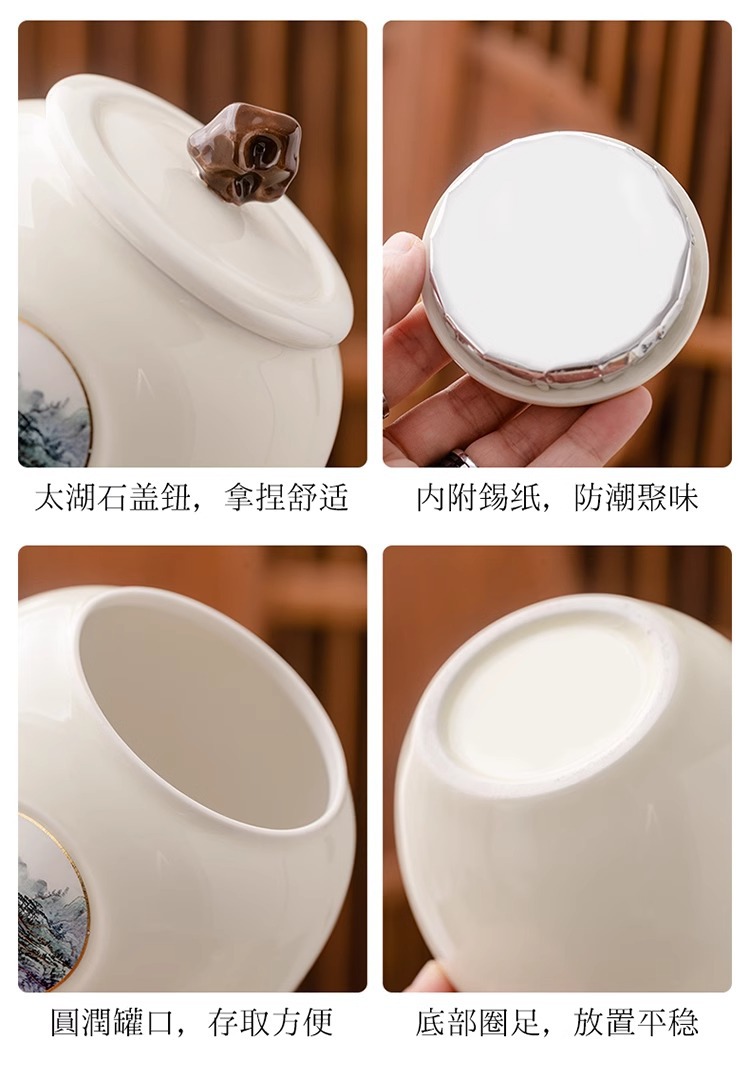 太湖石盖钮，拿捏舒适

内附锡纸，防潮聚味

圆润罐口，存取方便

底部圈足，放置平稳