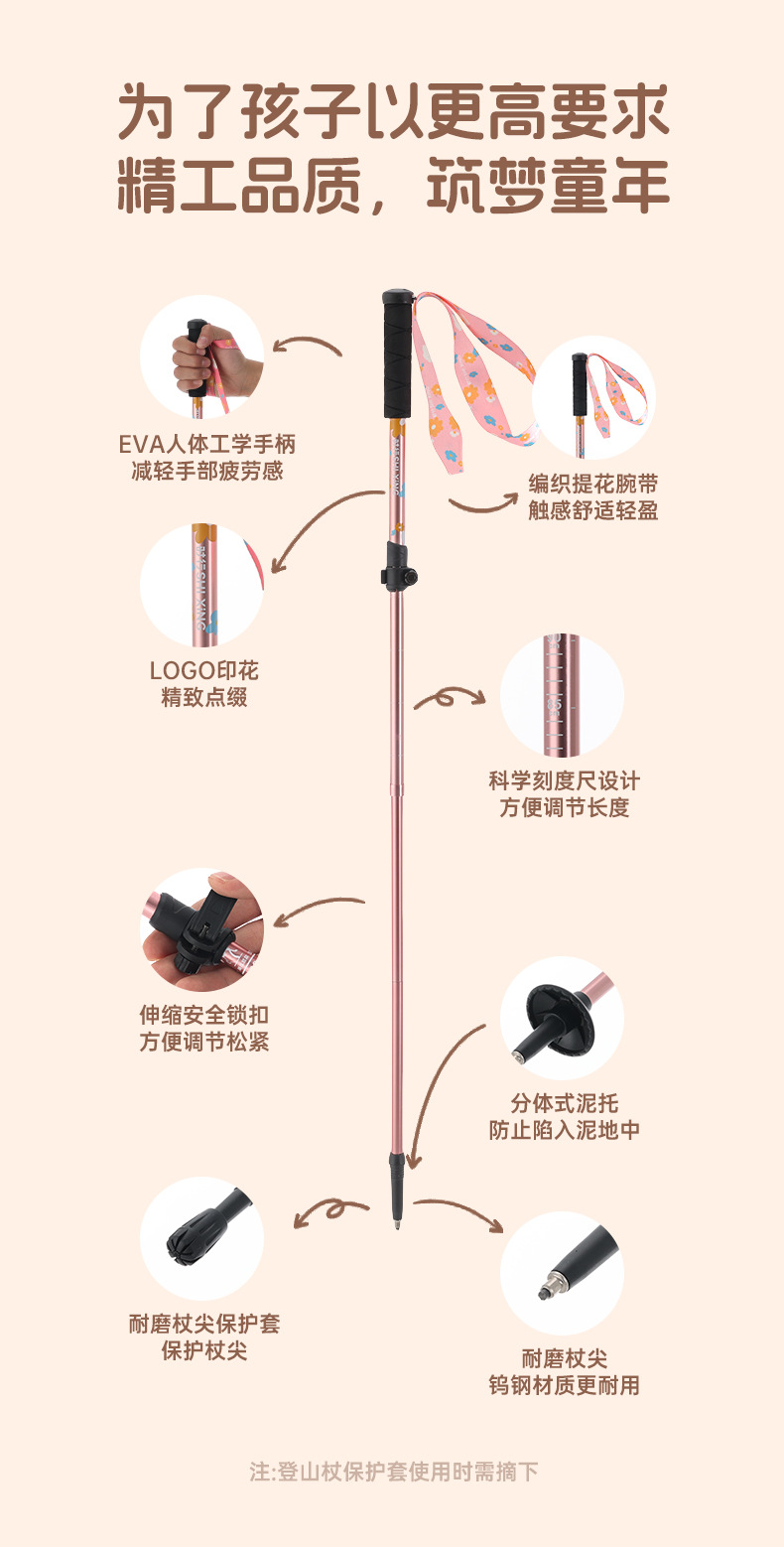 为了孩子以更高要求
精工品质，筑梦童年

EVA人体工学手柄
减轻手部疲劳感

编织提花腕带
触感舒适轻盈

LOGO印花
精致点缀

科学刻度尺设计
方便调节长度

伸缩安全锁扣
方便调节松紧

分体式泥托
防止陷入泥地中

耐磨杖尖保护套
保护杖尖

耐磨杖尖
钨钢材质更耐用

注:登山杖保护套使用时需摘下