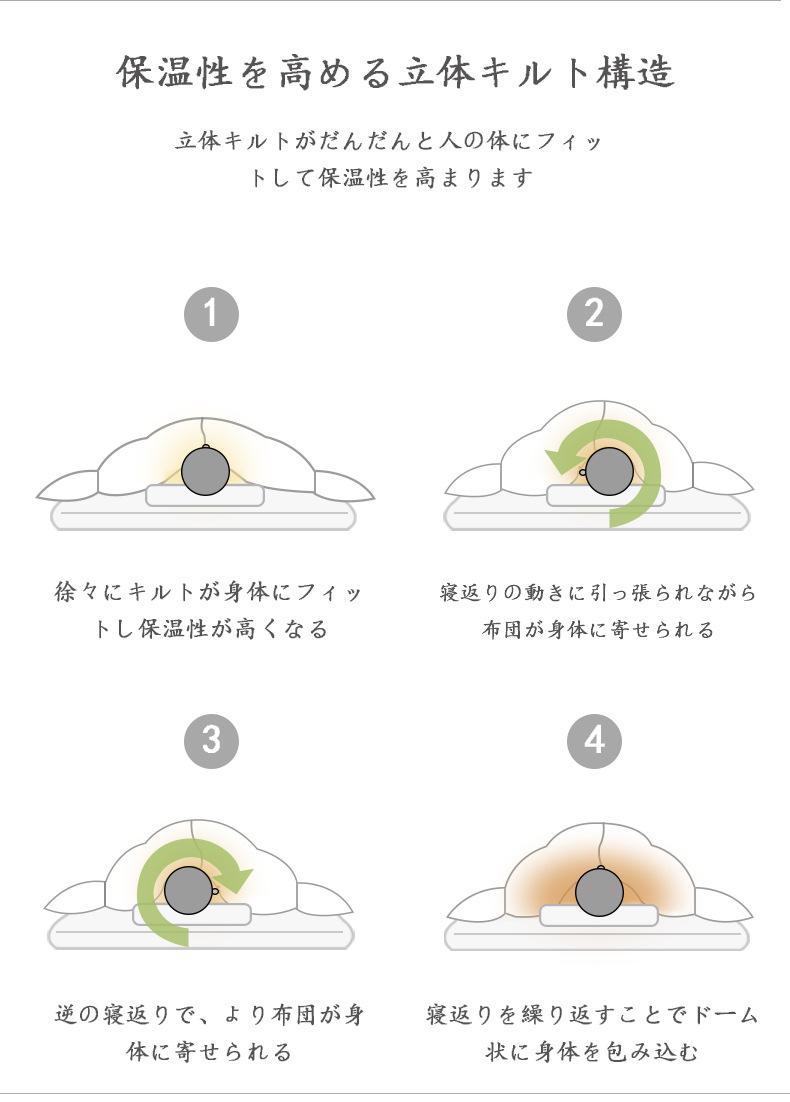 保温性を高める立体キルト構造

立体キルトがだんだんと人の体にフィットして保温性を高まります

1

徐々にキルトが身体にフィットし保温性が高くなる

2

寝返りの動きに引っ張られながら布団が身体に寄せられる

3

逆の寝返りで、より布団が身体に寄せられる

4

寝返りを繰り返すことでドーム状に身体を包み込む