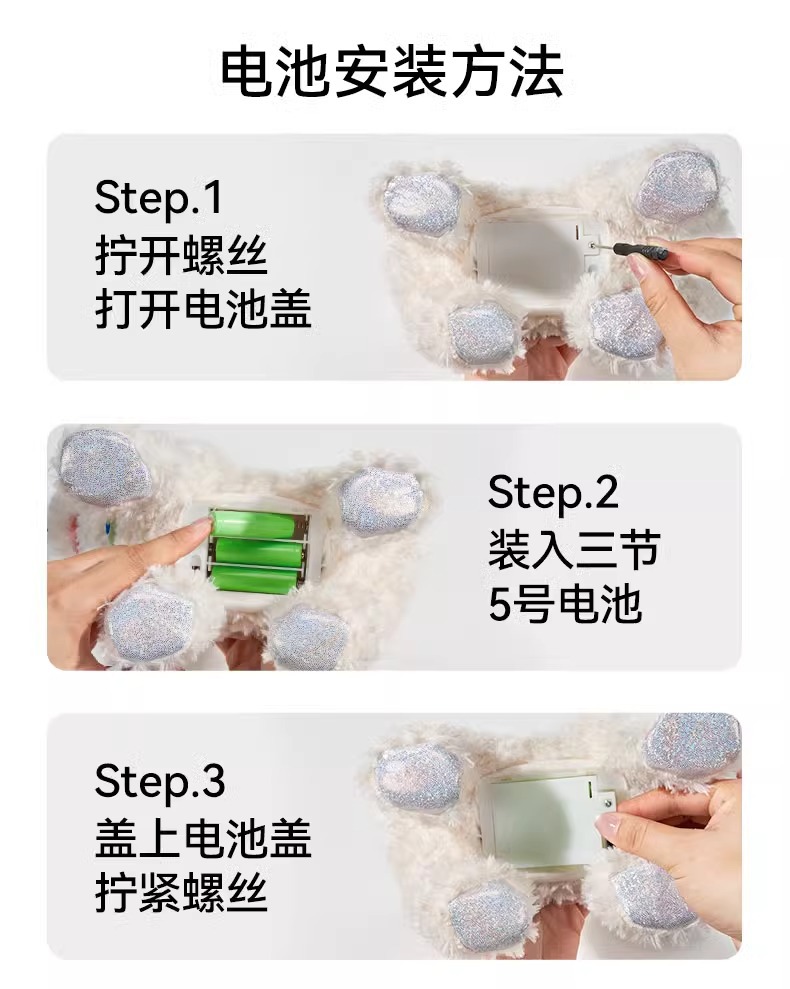 电池安装方法

Step.1
拧开螺丝
打开电池盖

Step.2
装入三节
5号电池

Step.3
盖上电池盖
拧紧螺丝