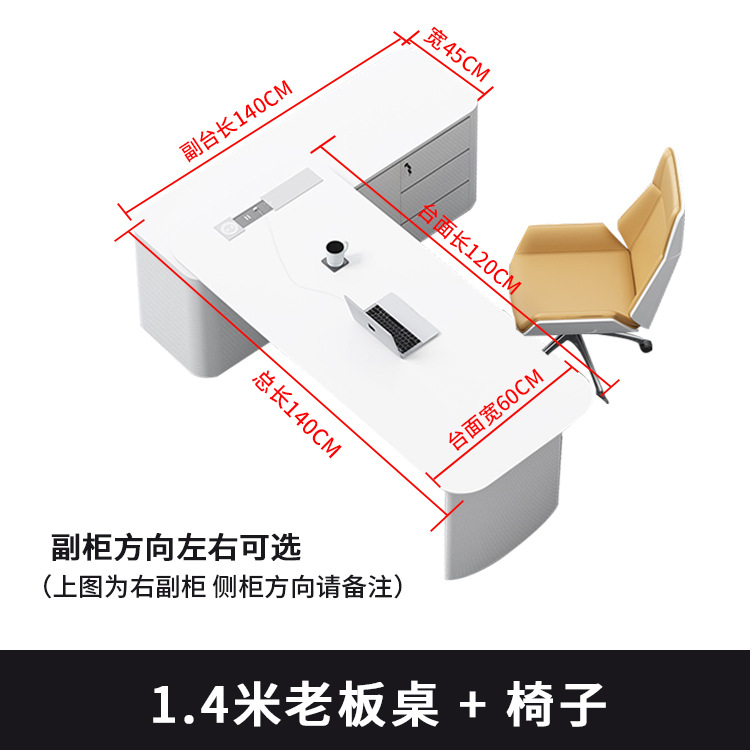 宽45CM

副台长140CM

台面长120CM

总长140CM

台面宽60CM

副柜方向左右可选
（上图为右副柜 侧柜方向请备注）

1.4米老板桌 + 椅子