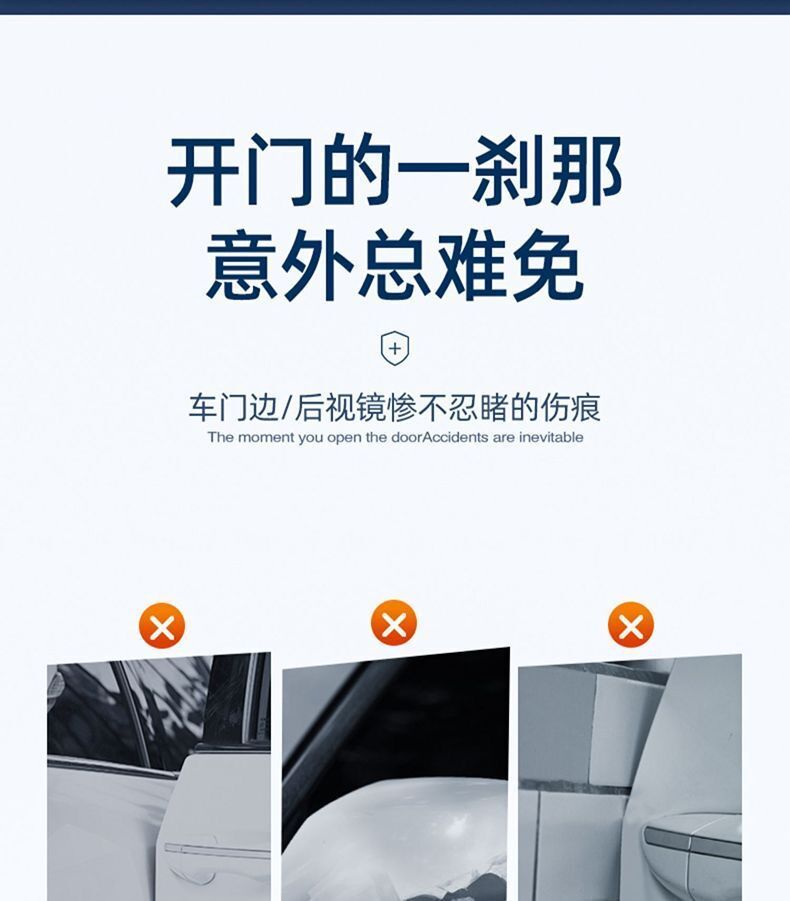 开门的一刹那
意外总难免

车门边/后视镜惨不忍睹的伤痕
The moment you open the doorAccidents are inevitable