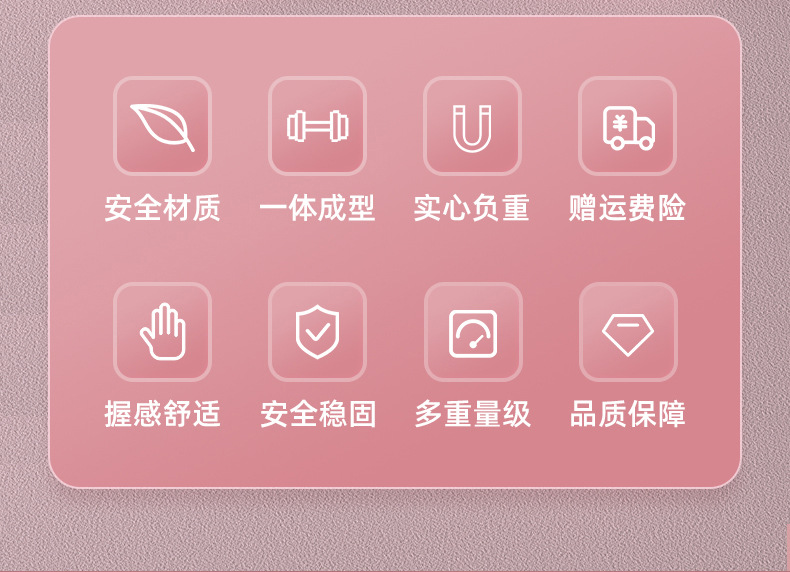 安全材质 一体成型 实心负重 赠运费险

握感舒适 安全稳固 多重量级 品质保障