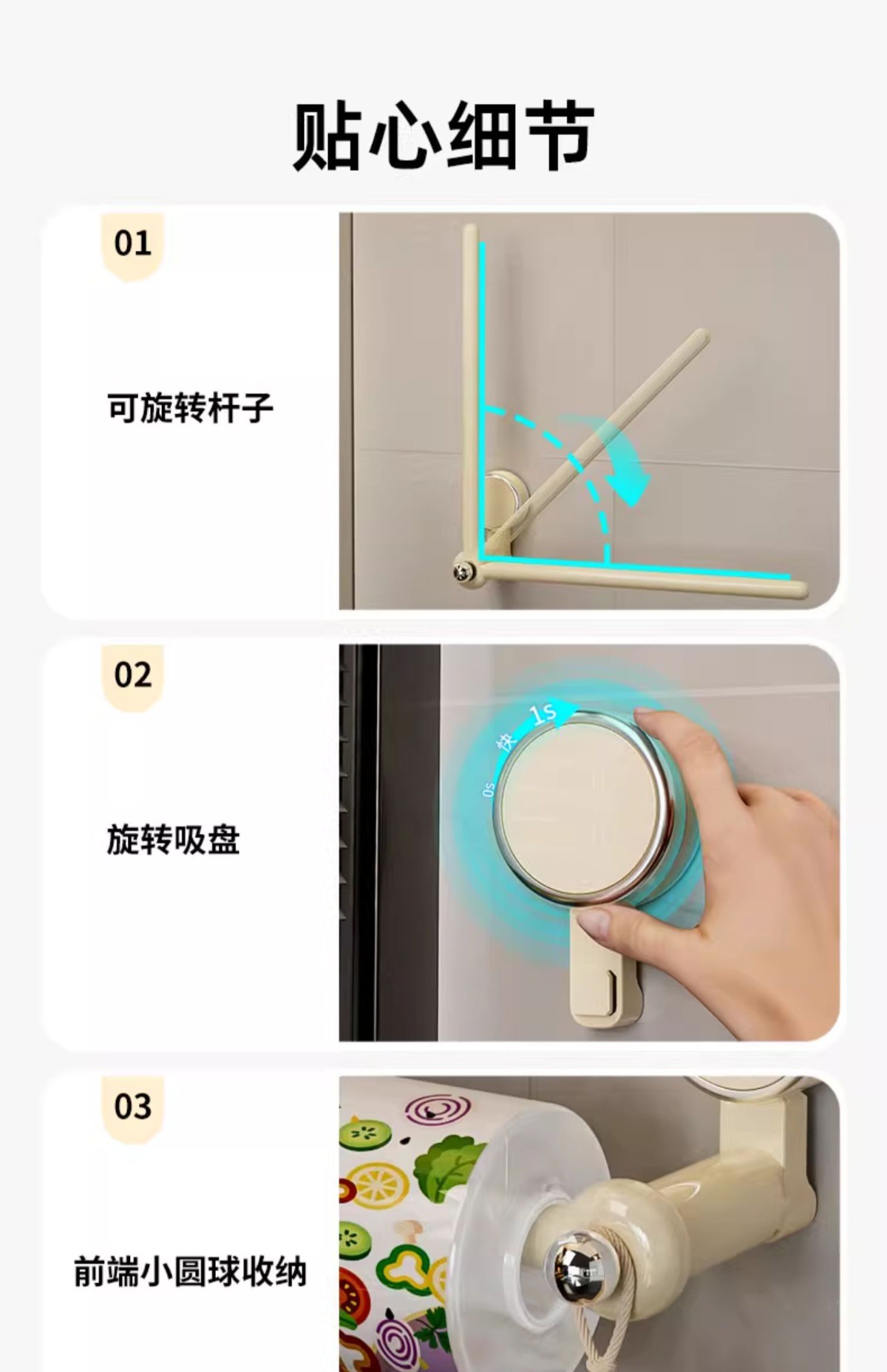 贴心细节

01

可旋转杆子

02

旋转吸盘

0s 快 1s

03

前端小圆球收纳