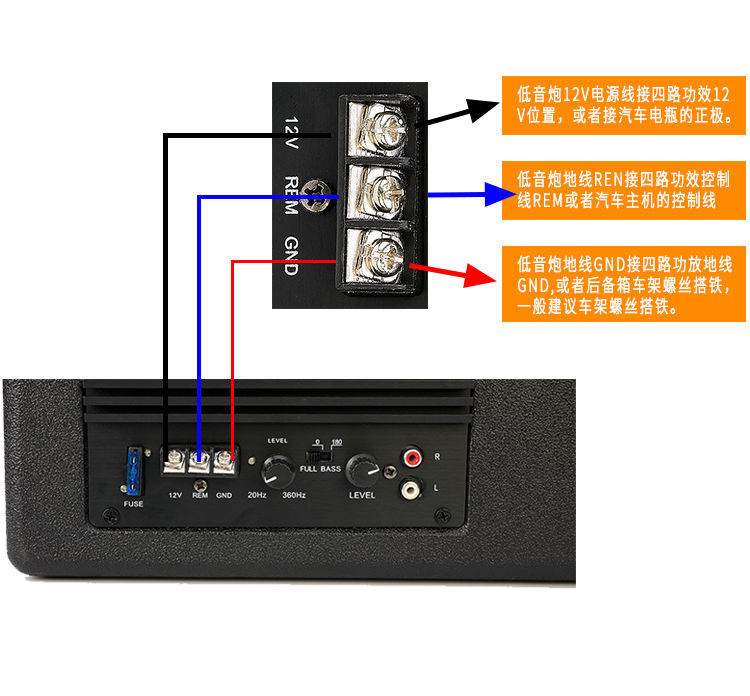 12V
REM
GND

低音炮12V电源线接四路功效12V位置，或者接汽车电瓶的正极。

低音炮地线REN接四路功效控制线REM或者汽车主机的控制线

低音炮地线GND接四路功放地线GND,或者后备箱车架螺丝搭铁，一般建议车架螺丝搭铁。

FUSE
12V
REM
GND
LEVEL
20Hz
360Hz
0
180
FULL
BASS
LEVEL
R
L