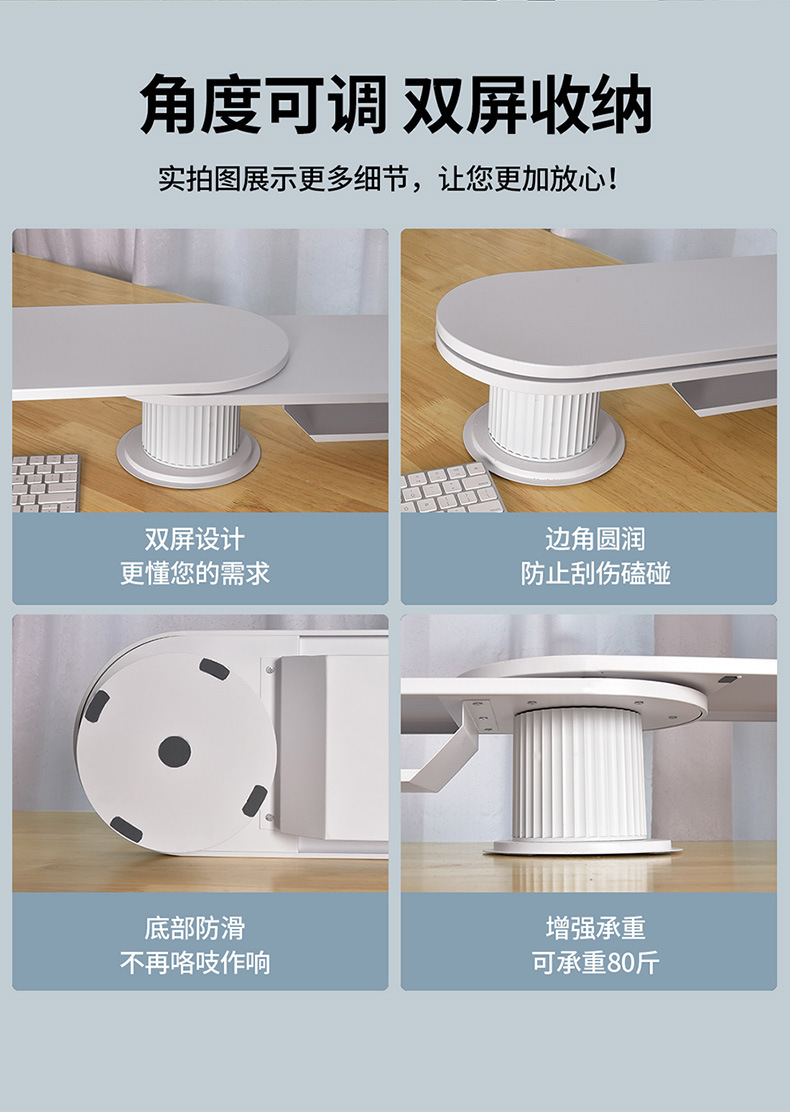 角度可调 双屏收纳

实拍图展示更多细节，让您更加放心！

双屏设计
更懂您的需求

边角圆润
防止刮伤磕碰

底部防滑
不再咯吱作响

增强承重
可承重80斤