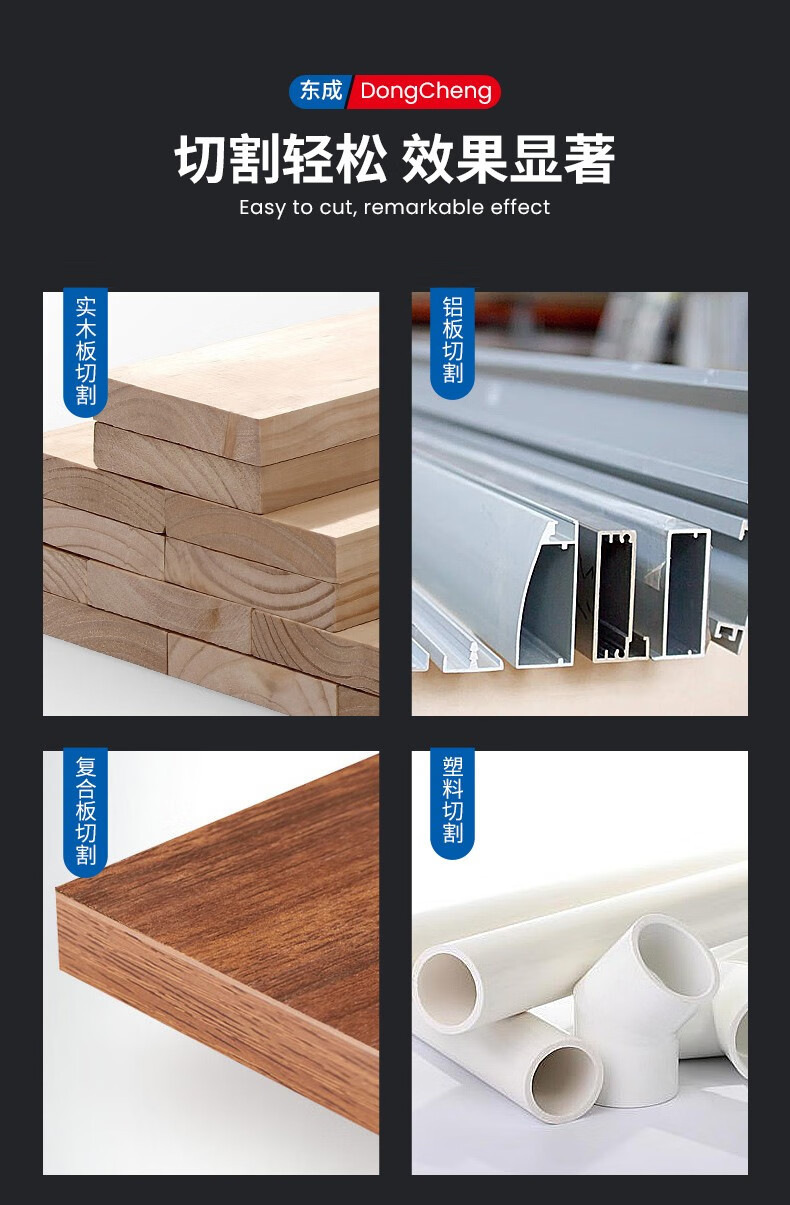 东成 DongCheng

切割轻松 效果显著

Easy to cut, remarkable effect

实木板切割

铝板切割

复合板切割

塑料切割