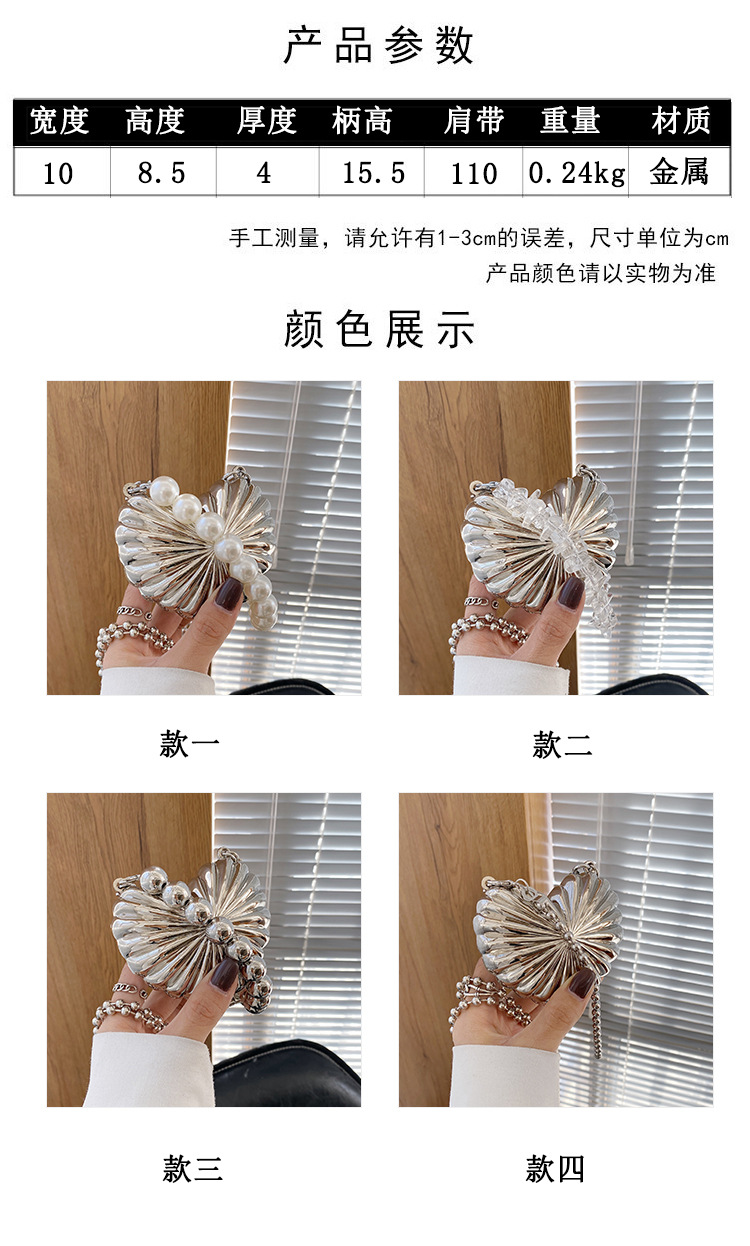 产品参数

| 宽度 | 高度 | 厚度 | 柄高 | 肩带 | 重量 | 材质 |
|---|---|---|---|---|---|---|
| 10 | 8.5 | 4 | 15.5 | 110 | 0.24kg | 金属 |

手工测量，请允许有1-3cm的误差，尺寸单位为cm
产品颜色请以实物为准

颜色展示

款一

款二

款三

款四