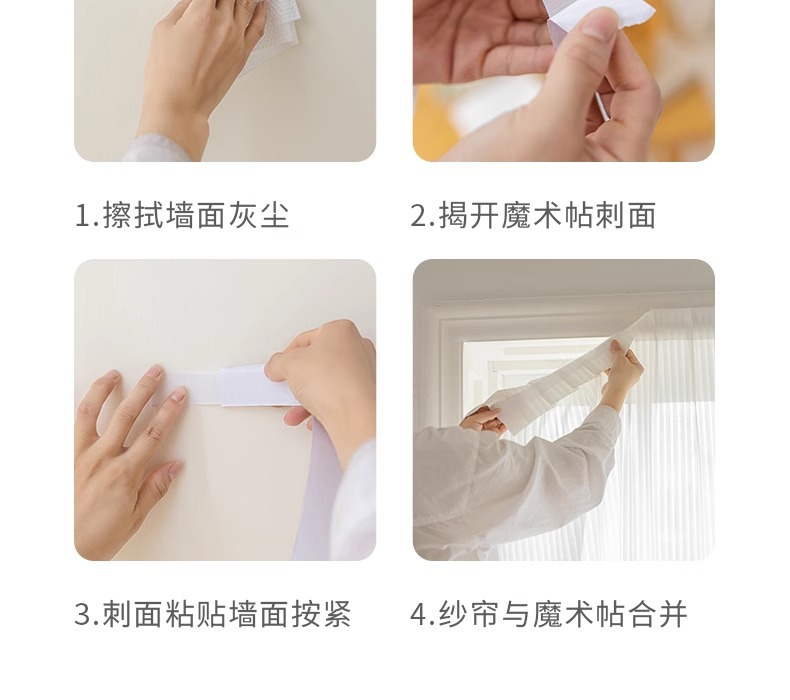 1.擦拭墙面灰尘

2.揭开魔术帖刺面

3.刺面粘贴墙面按紧

4.纱帘与魔术帖合并