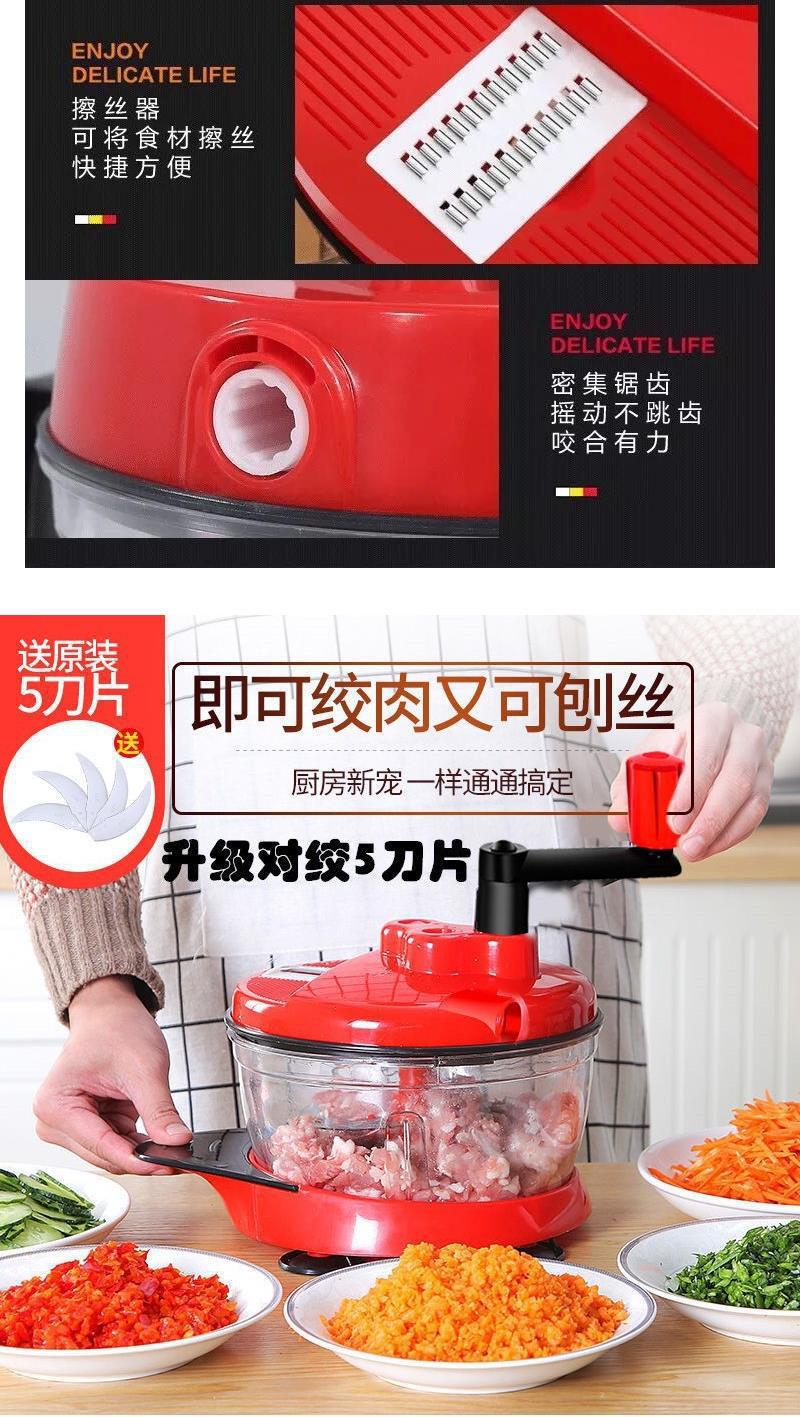 ENJOY
DELICATE LIFE
擦丝器
可将食材擦丝
快捷方便

ENJOY
DELICATE LIFE
密集锯齿
摇动不跳齿
咬合有力

送原装
5刀片
送

即可绞肉又可刨丝
厨房新宠 一样通通搞定

升级对绞5刀片