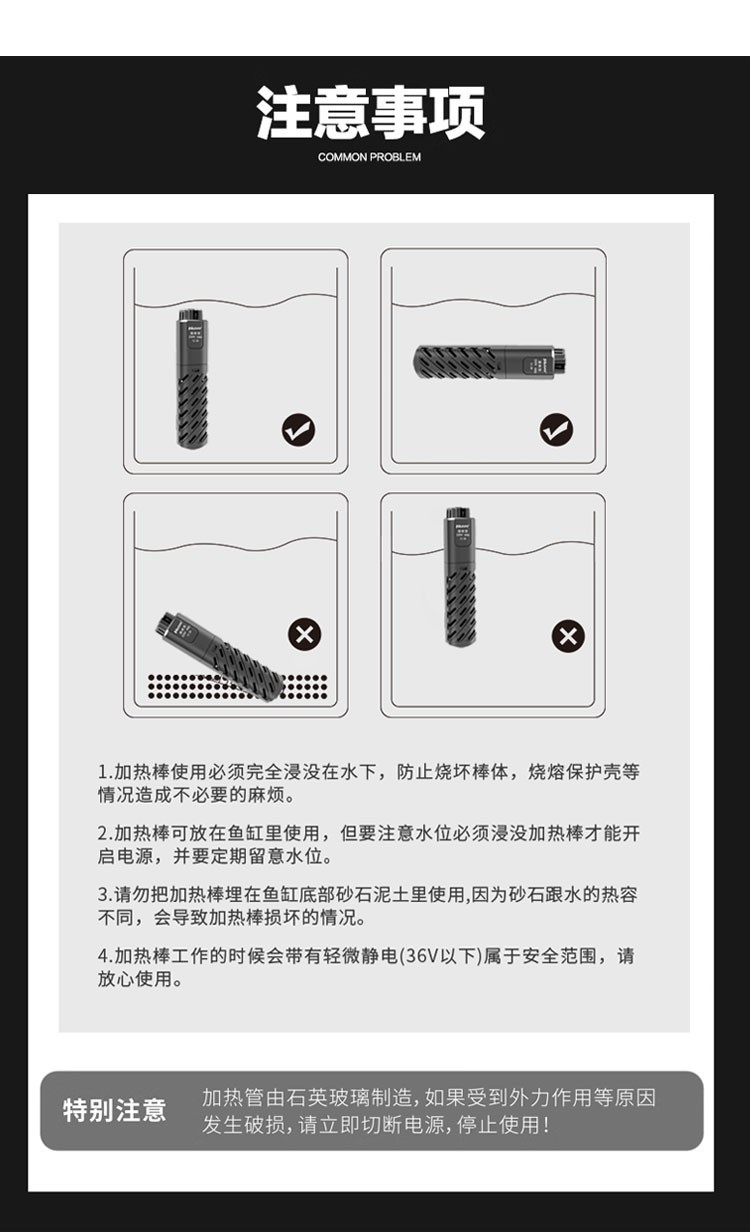 注意事项

COMMON PROBLEM

1.加热棒使用必须完全浸没在水下，防止烧坏棒体，烧熔保护壳等情况造成不必要的麻烦。

2.加热棒可放在鱼缸里使用，但要注意水位必须浸没加热棒才能开启电源，并要定期留意水位。

3.请勿把加热棒埋在鱼缸底部砂石泥土里使用,因为砂石跟水的热容不同，会导致加热棒损坏的情况。

4.加热棒工作的时候会带有轻微静电(36V以下)属于安全范围，请放心使用。

特别注意

加热管由石英玻璃制造,如果受到外力作用等原因发生破损,请立即切断电源,停止使用!