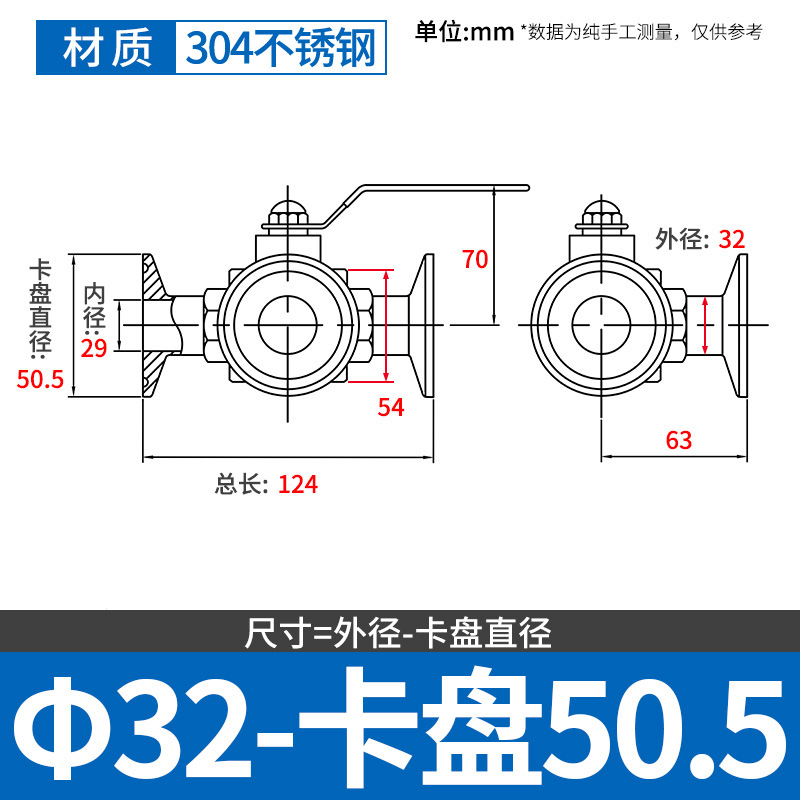 材质 304不锈钢

单位:mm *数据为纯手工测量，仅供参考

卡盘直径: 50.5

内径: 29

70

54

总长: 124

外径: 32

63

尺寸=外径-卡盘直径

Φ32-卡盘50.5