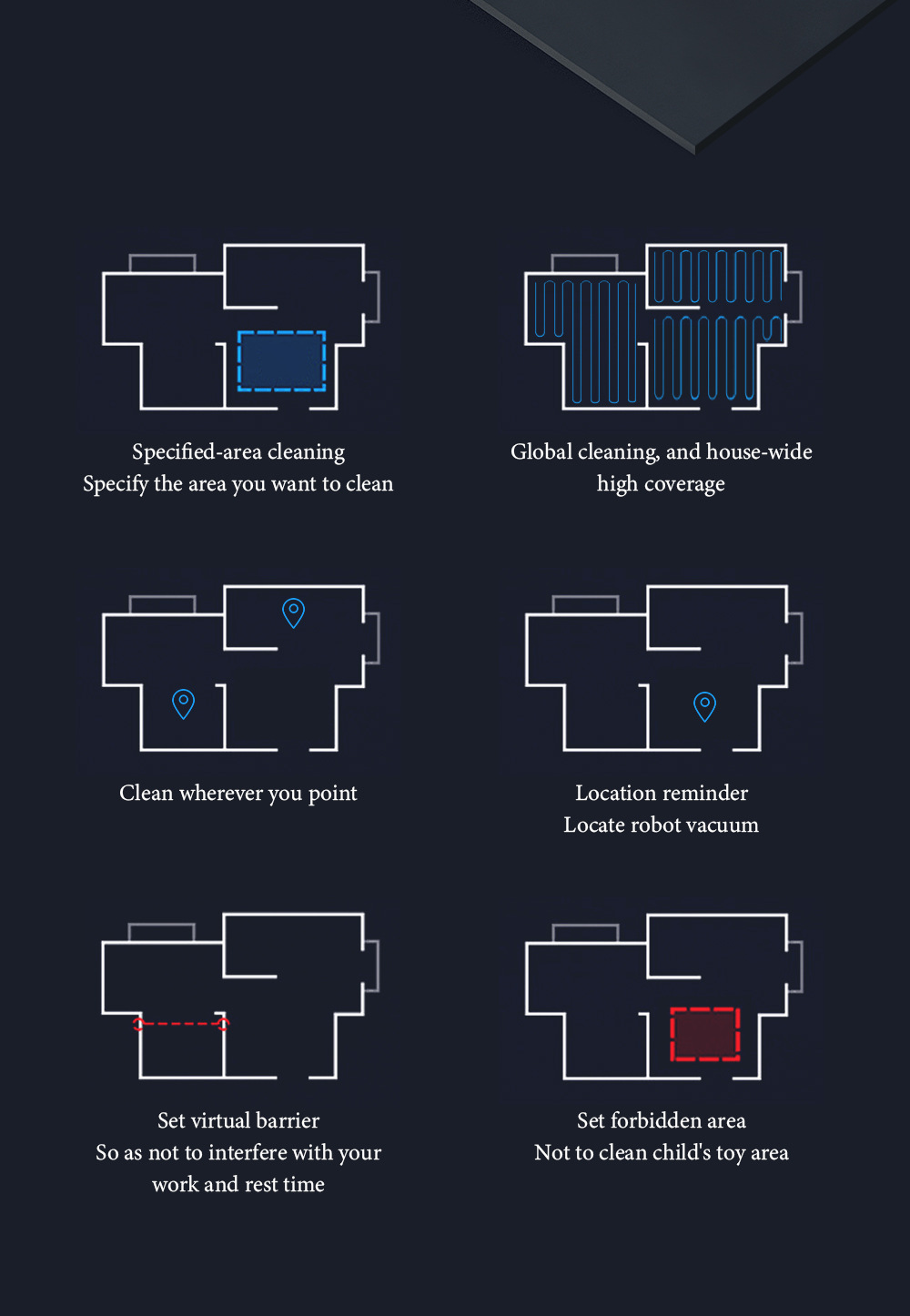 Specified-area cleaning
Specify the area you want to clean

Global cleaning, and house-wide high coverage

Clean wherever you point

Location reminder
Locate robot vacuum

Set virtual barrier
So as not to interfere with your work and rest time

Set forbidden area
Not to clean child's toy area