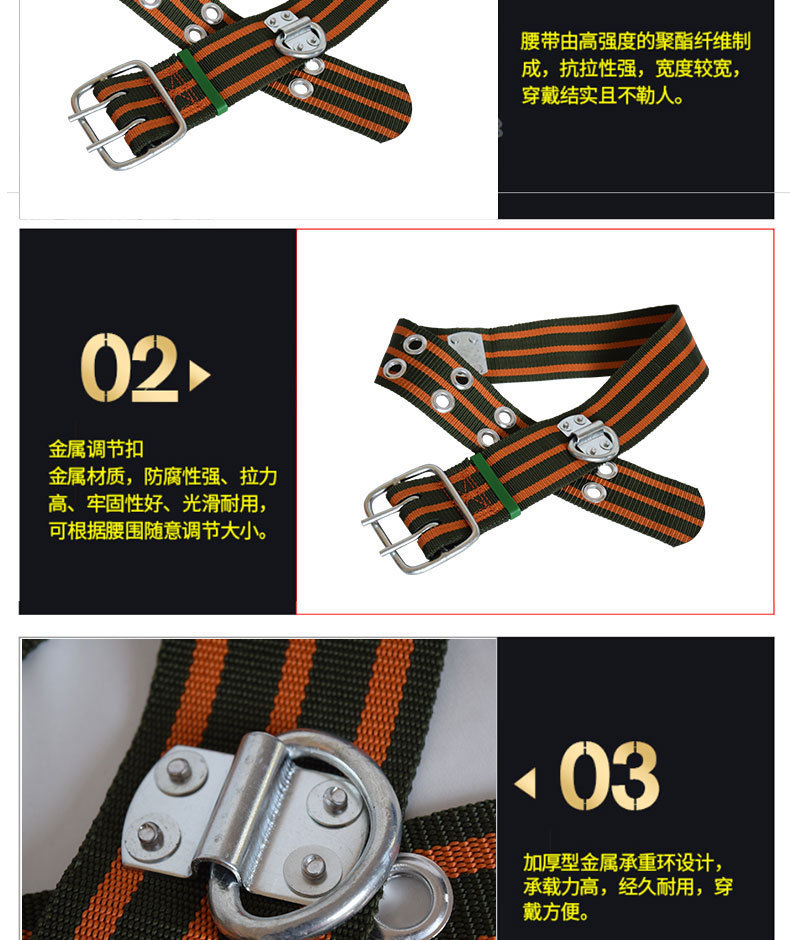 腰带由高强度的聚酯纤维制成，抗拉性强，宽度较宽，穿戴结实且不勒人。

02

金属调节扣
金属材质，防腐性强、拉力高、牢固性好、光滑耐用，可根据腰围随意调节大小。

03

加厚型金属承重环设计，承载力高，经久耐用，穿戴方便。