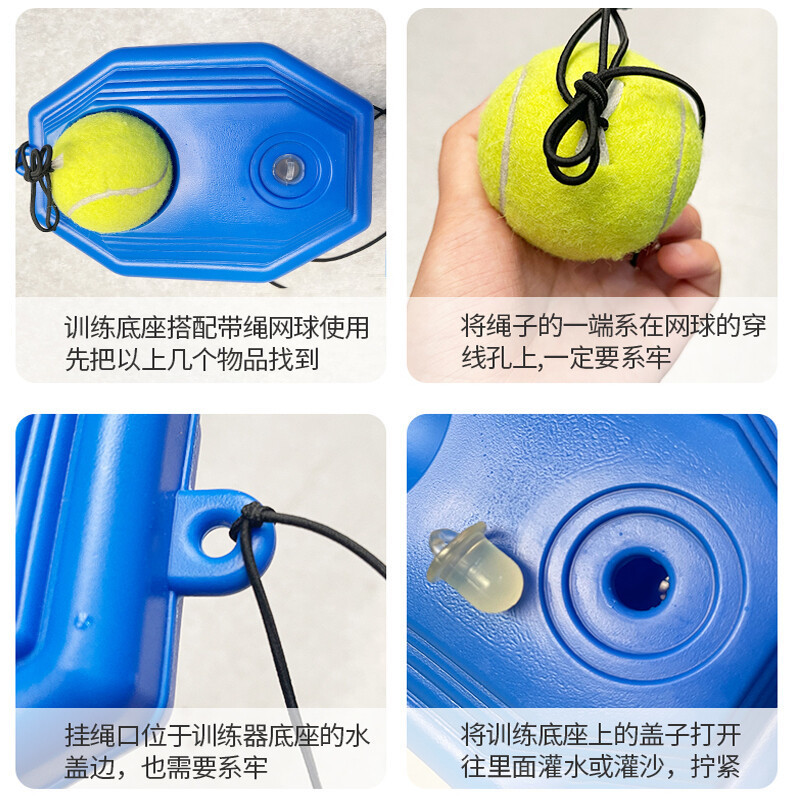 训练底座搭配带绳网球使用
先把以上几个物品找到

将绳子的一端系在网球的穿线孔上,一定要系牢

挂绳口位于训练器底座的水盖边，也需要系牢

将训练底座上的盖子打开
往里面灌水或灌沙，拧紧