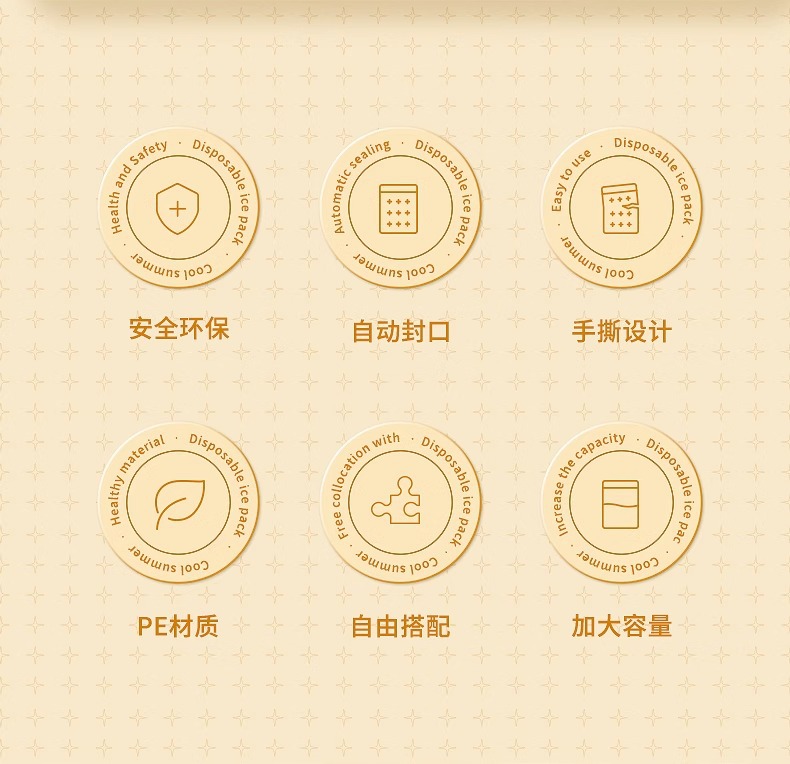 Health and Safety · Disposable ice pack · Cool summer ·

安全环保

Automatic sealing · Disposable ice pack · Cool summer ·

自动封口

Easy to use · Disposable ice pack · Cool summer ·

手撕设计

Healthy material · Disposable ice pack · Cool summer ·

PE材质

Free collocation with · Disposable ice pack · Cool summer ·

自由搭配

Increase the capacity · Disposable ice pac · Cool summer ·

加大容量