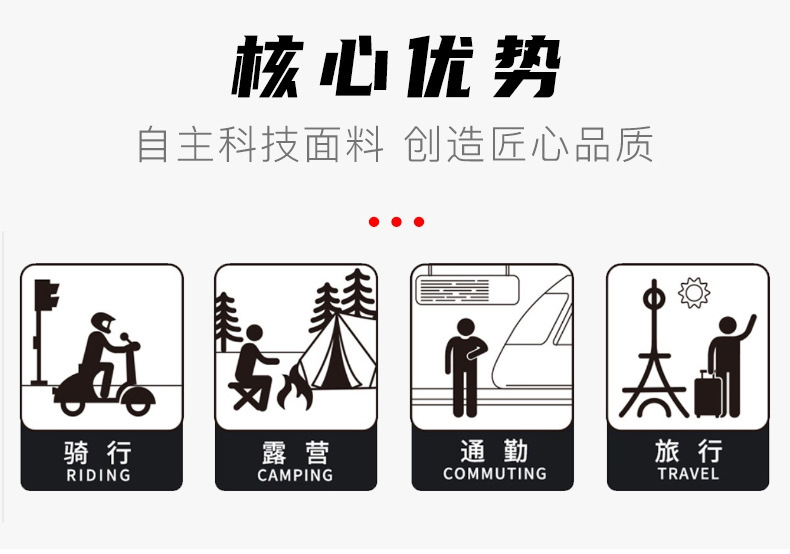 核心优势

自主科技面料 创造匠心品质

骑行
RIDING

露营
CAMPING

通勤
COMMUTING

旅行
TRAVEL