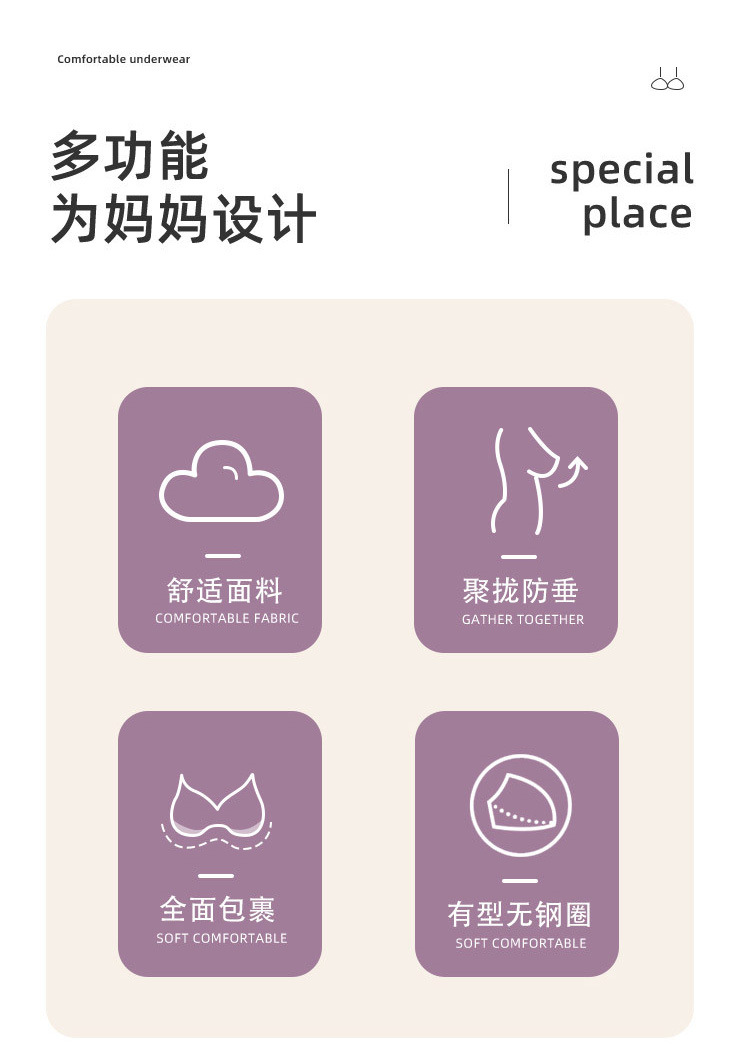 Comfortable underwear

多功能
为妈妈设计

special
place

舒适面料
COMFORTABLE FABRIC

聚拢防垂
GATHER TOGETHER

全面包裹
SOFT COMFORTABLE

有型无钢圈
SOFT COMFORTABLE