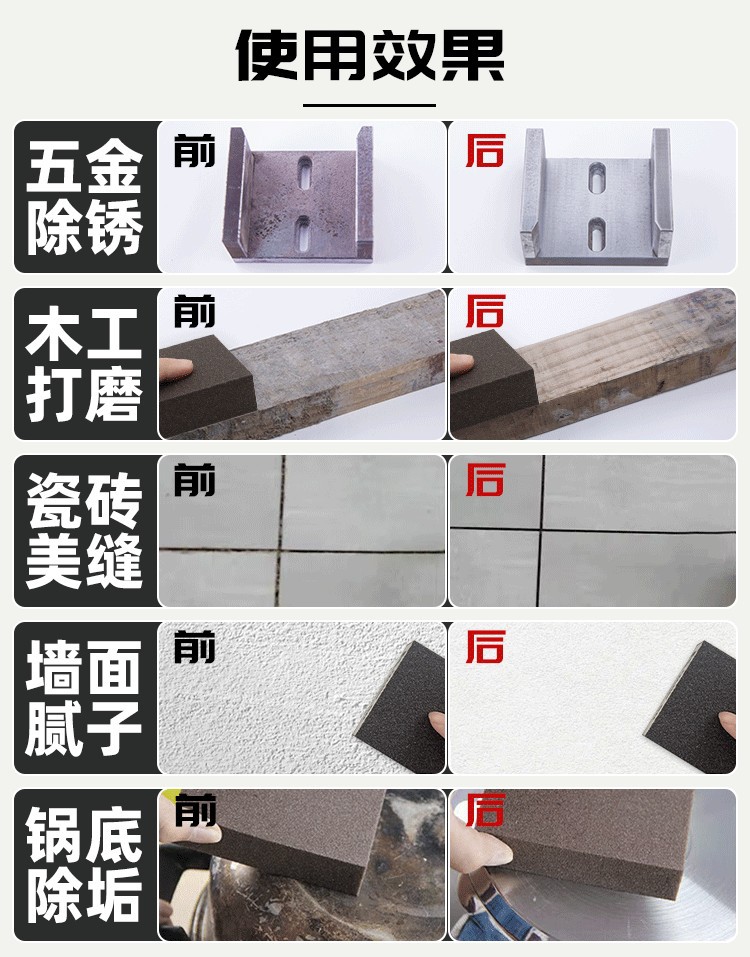 使用效果

五金除锈
前
后

木工打磨
前
后

瓷砖美缝
前
后

墙面腻子
前
后

锅底除垢
前
后