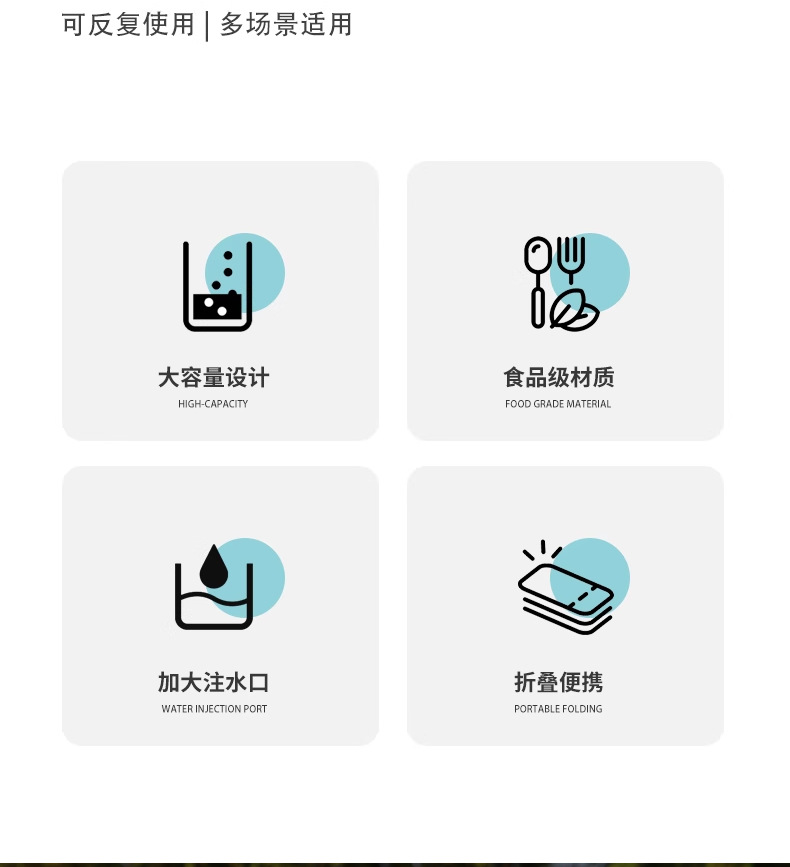 可反复使用 | 多场景适用

大容量设计
HIGH-CAPACITY

食品级材质
FOOD GRADE MATERIAL

加大注水口
WATER INJECTION PORT

折叠便携
PORTABLE FOLDING