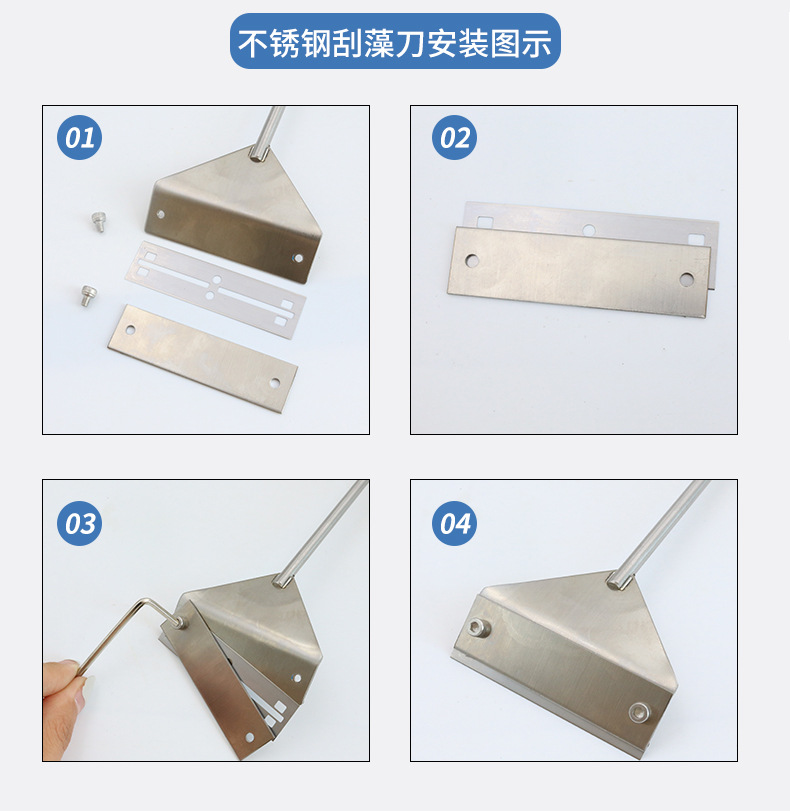 不锈钢刮藻刀安装图示

01

02

03

04