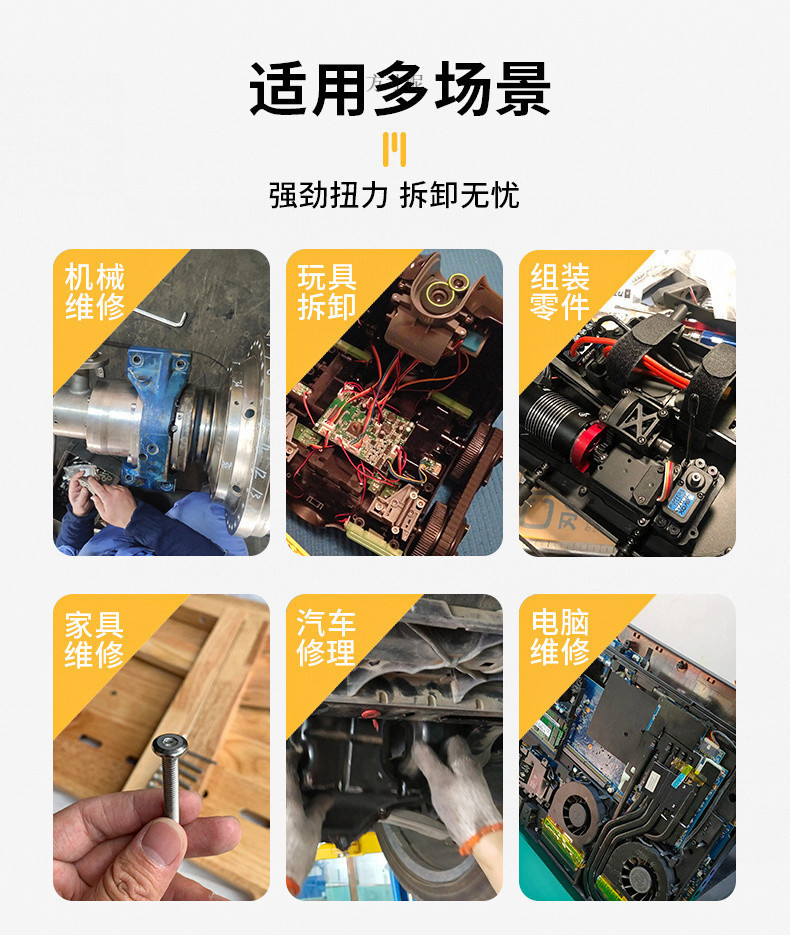 适用多场景

强劲扭力 拆卸无忧

机械维修

玩具拆卸

组装零件

家具维修

汽车修理

电脑维修