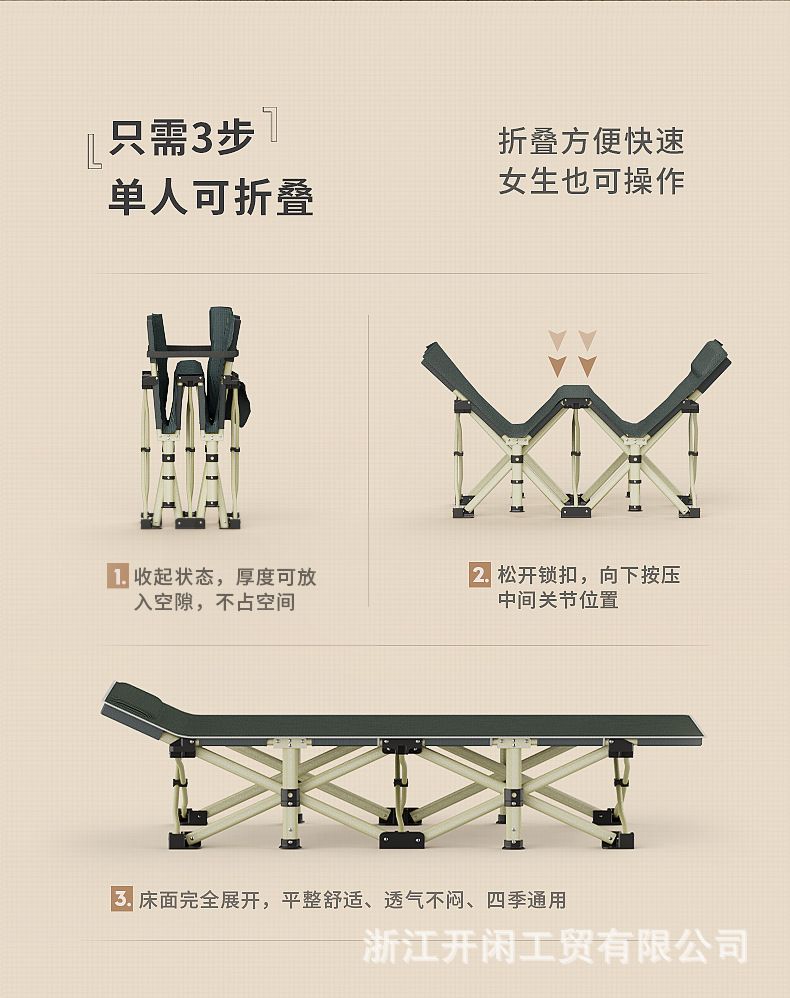 只需3步
单人可折叠

折叠方便快速
女生也可操作

1. 收起状态，厚度可放入空隙，不占空间

2. 松开锁扣，向下按压中间关节位置

3. 床面完全展开，平整舒适、透气不闷、四季通用

浙江开闲工贸有限公司